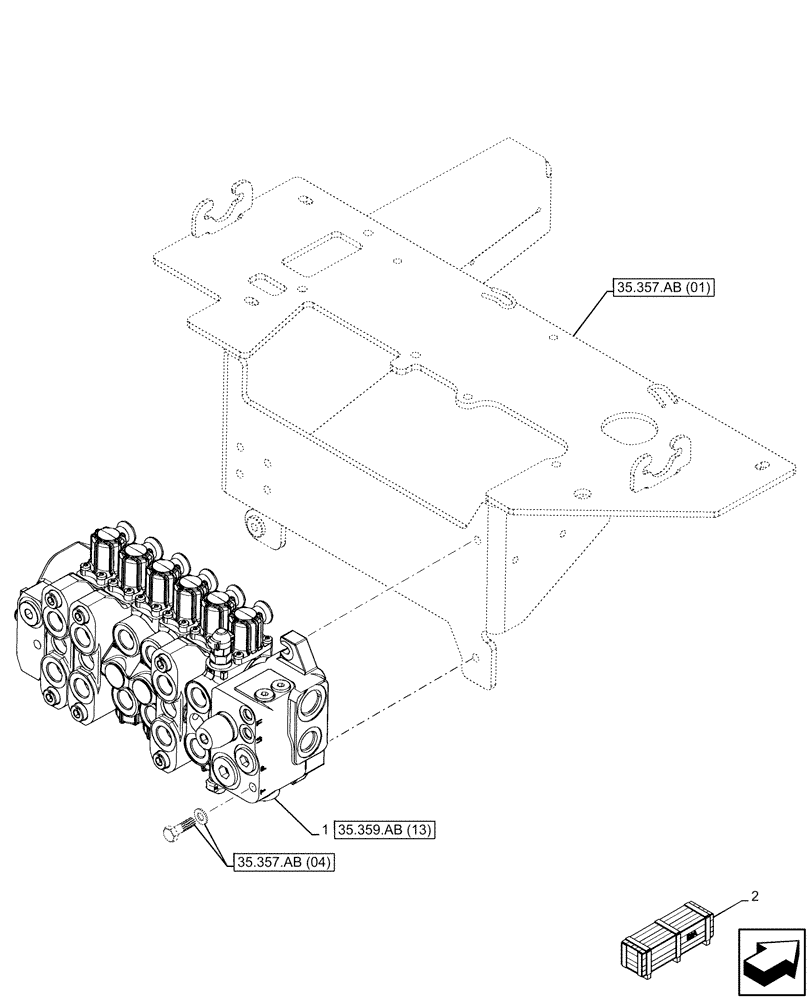 35.357.AB (01)

1 35.359.AB (13)

35.357.AB (04)

2