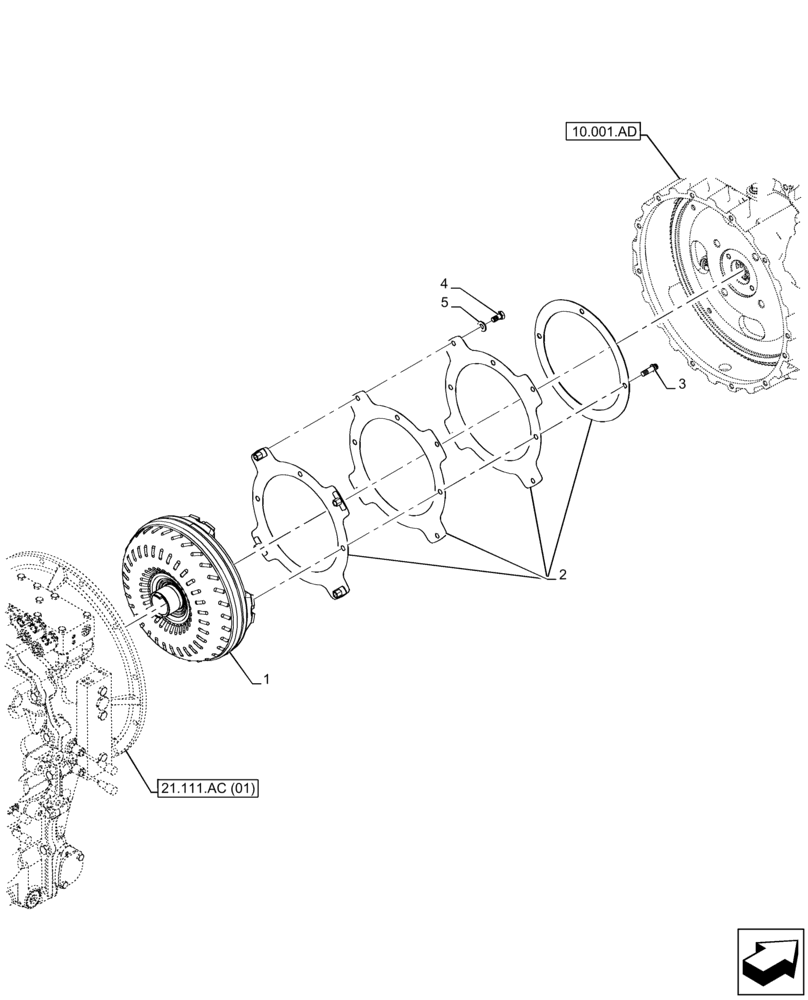 10.001.AD

4
5
3
2
1

21.111.AC (01)