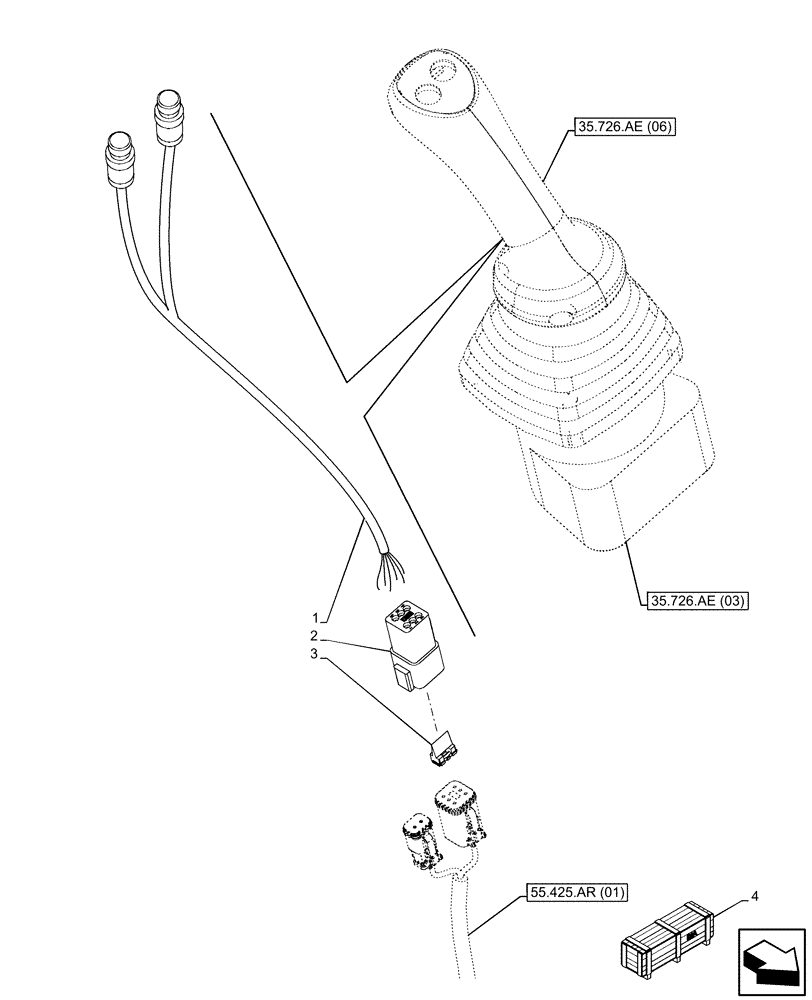 35.726.AE (06)

35.726.AE (03)

1

2

3

55.425.AR (01)

4