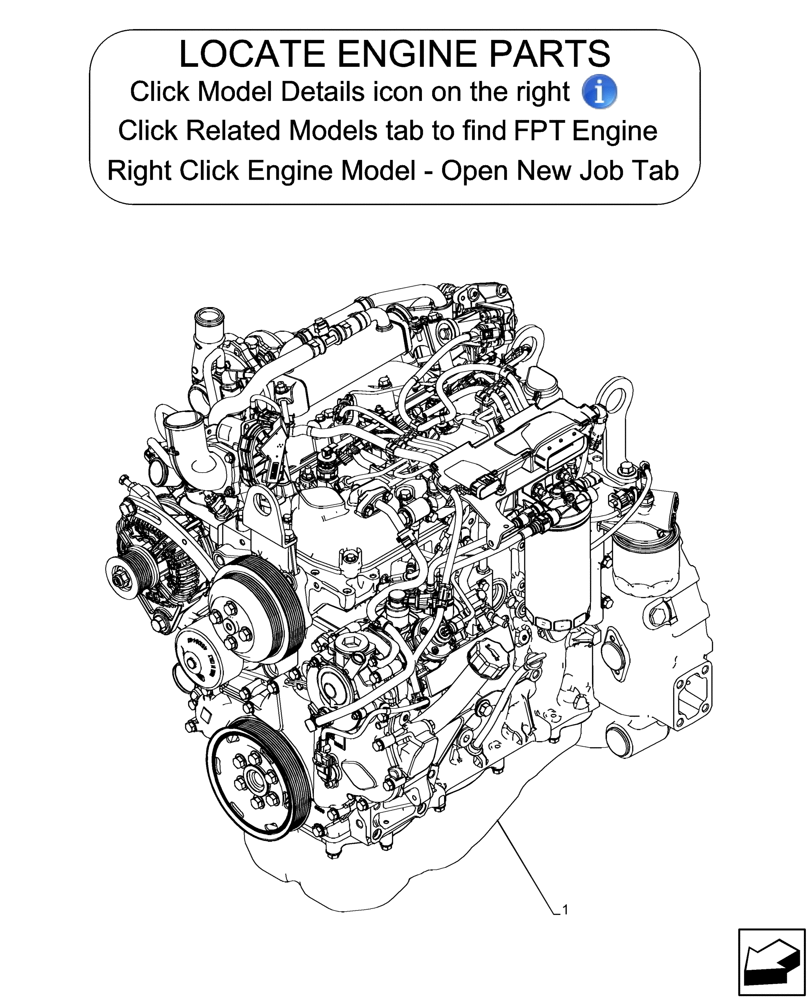 LOCATE ENGINE PARTS
Click Model Details icon on the right
Click Related Models tab to find FPT Engine
Right Click Engine Model - Open New Job Tab

1