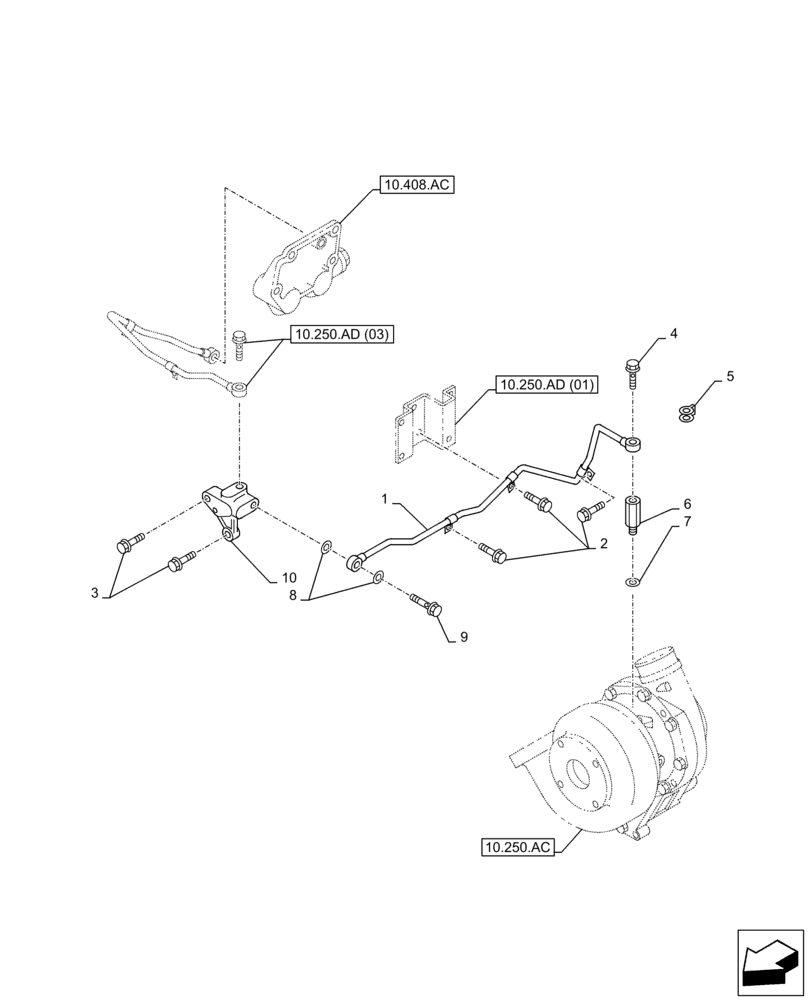 10.408.AC

10.250.AD (03)

4

5

10.250.AD (01)

1

6

7

2

3

10

8

9

10.250.AC