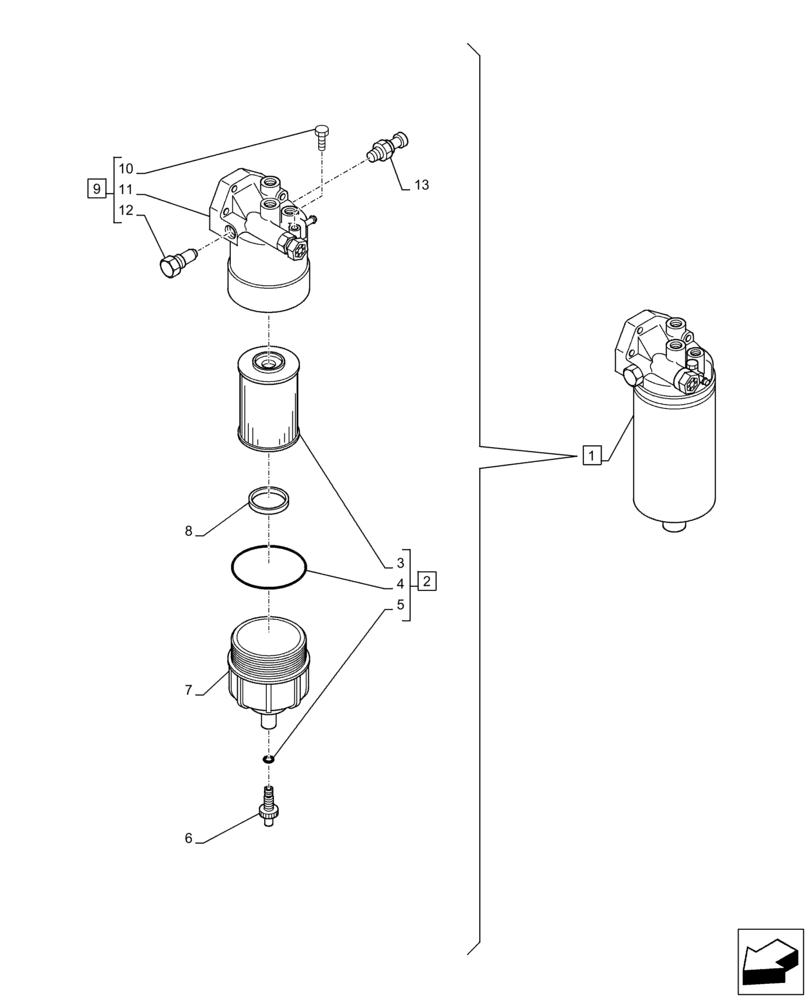 10
9
11
12
13
1
8
3
4
2
5
7
6