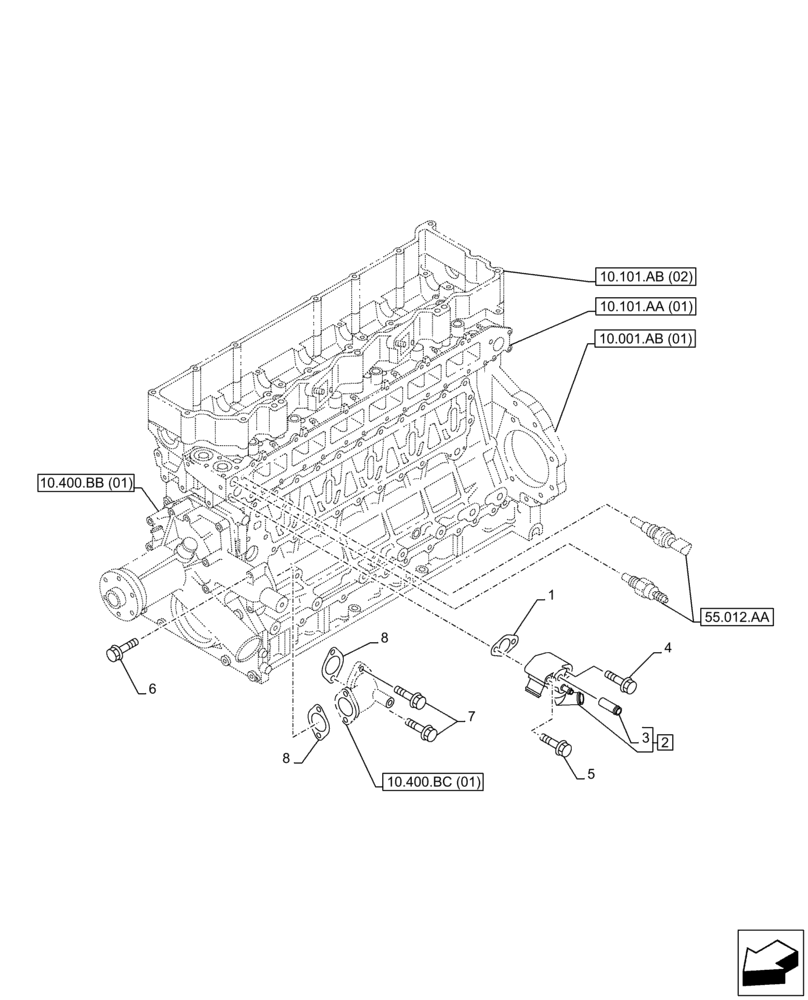 10.101.AB (02)
10.101.AA (01)
10.001.AB (01)
10.400.BB (01)
55.012.AA
1
4
8
6
7
3
2
8
5
10.400.BC (01)