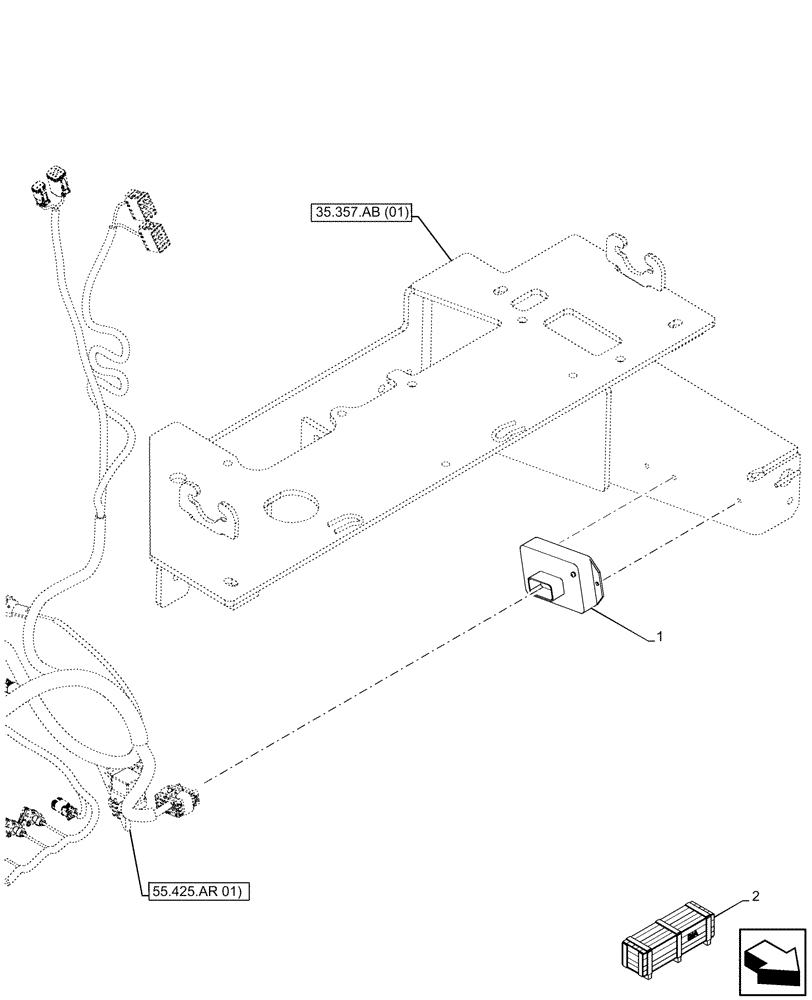 35.357.AB (01)

1

55.425.AR 01)

2