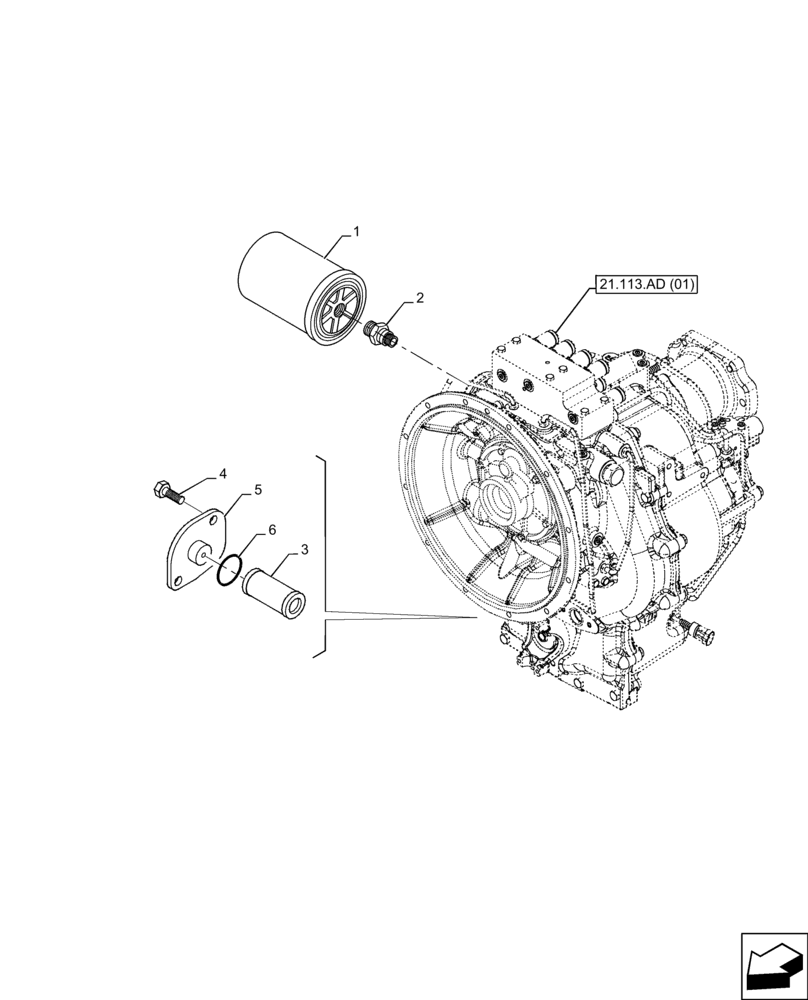 1
2
21.113.AD (01)
4
5
6
3