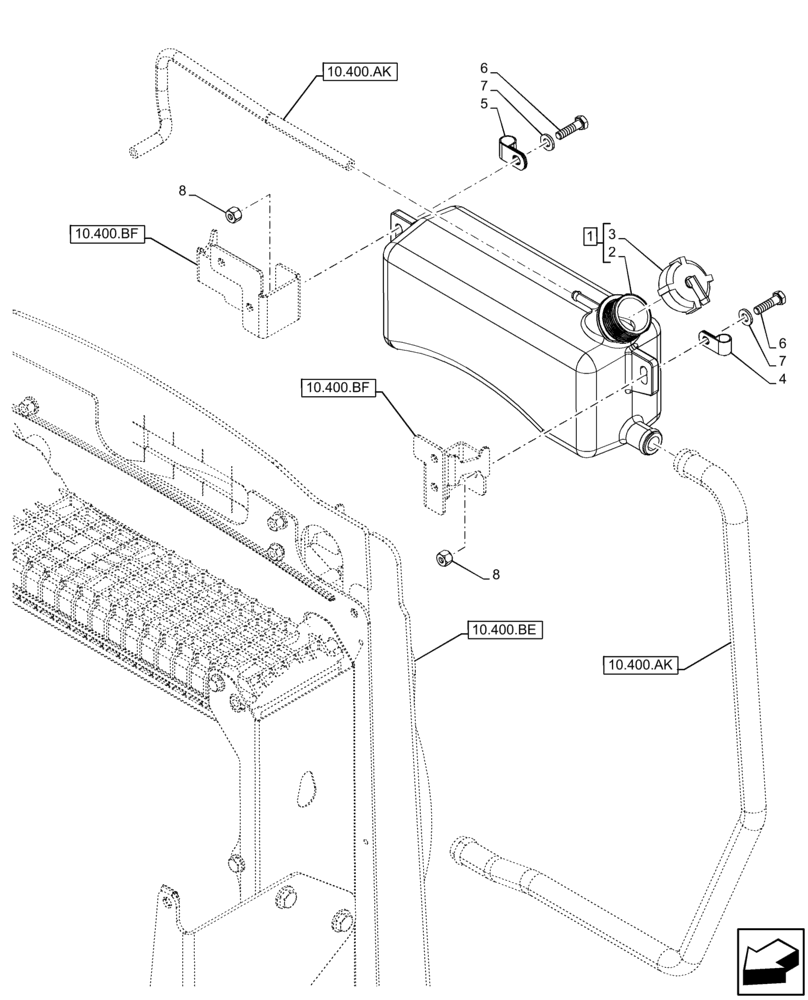 10.400.AK
6
7
5
8
10.400.BF
1
3
2
6
7
4
10.400.BF
8
10.400.BE
10.400.AK