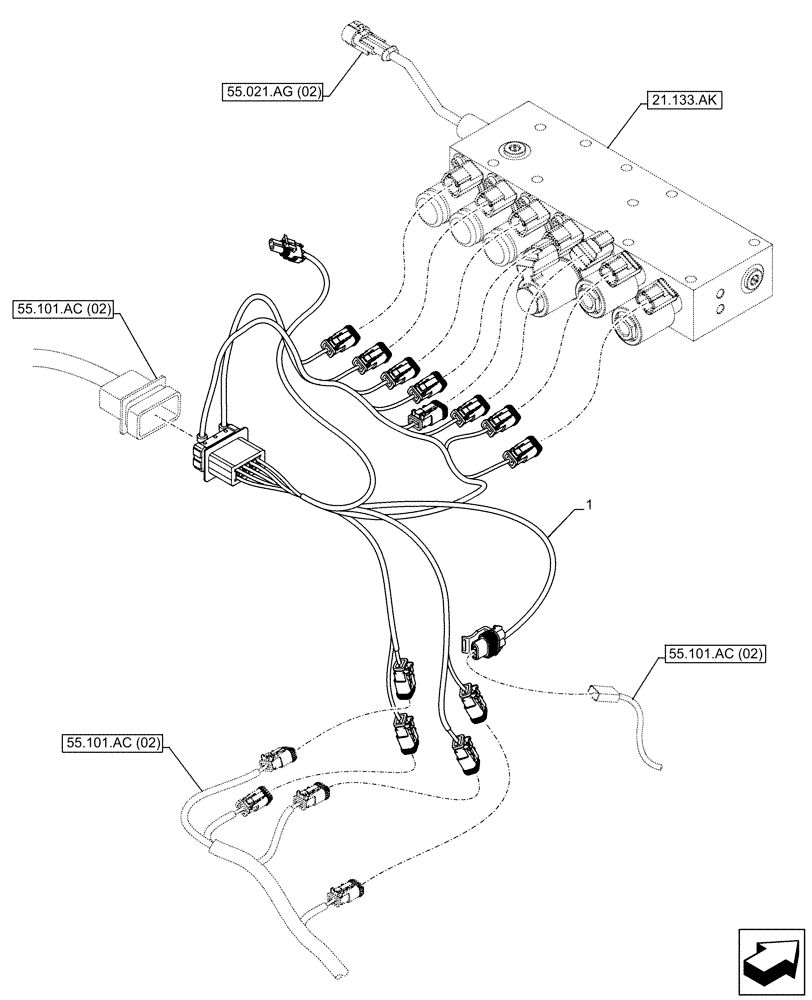 55.021.AG (02)

21.133.AK

55.101.AC (02)

1

55.101.AC (02)

55.101.AC (02)