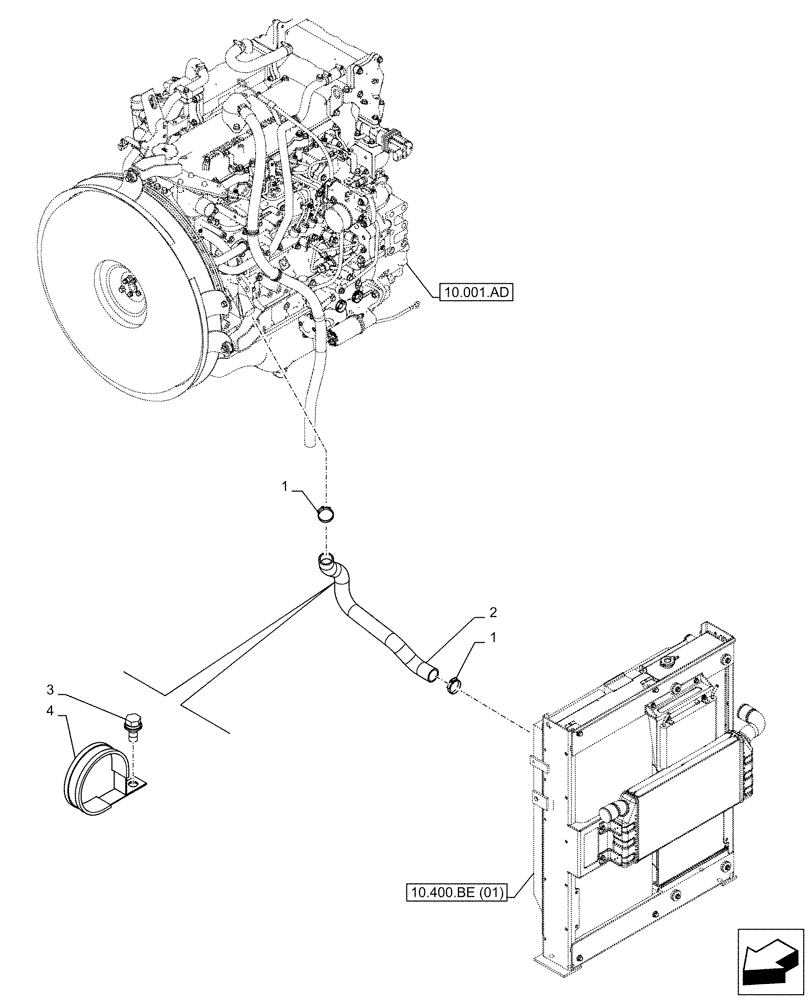 10.001.AD

1

2

1

3

4

10.400.BE (01)