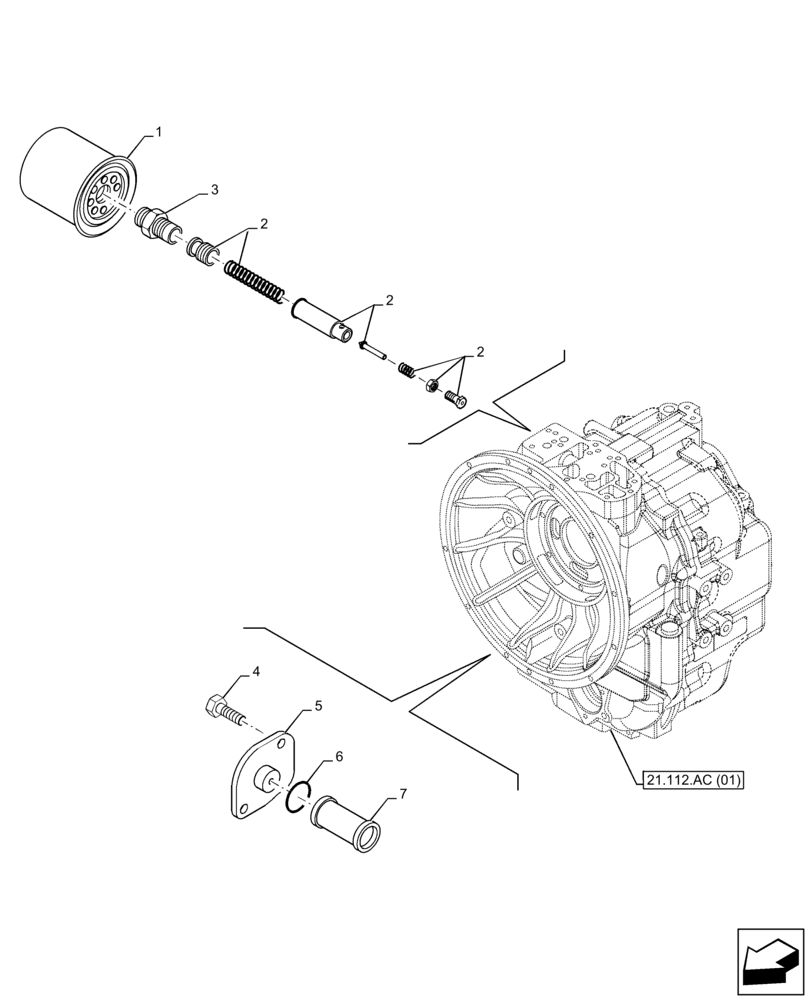 1
3
2
2
2
4
5
6
7
21.112.AC (01)