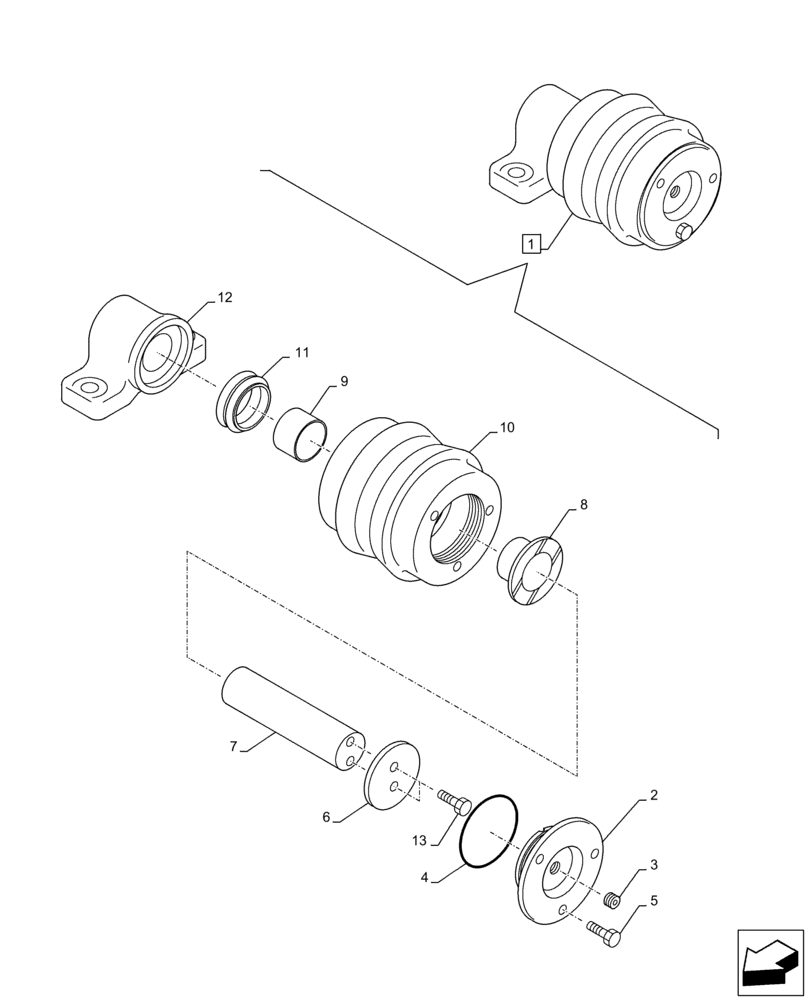 1
12
11
9
10
8
7
6
13
4
2
3
5