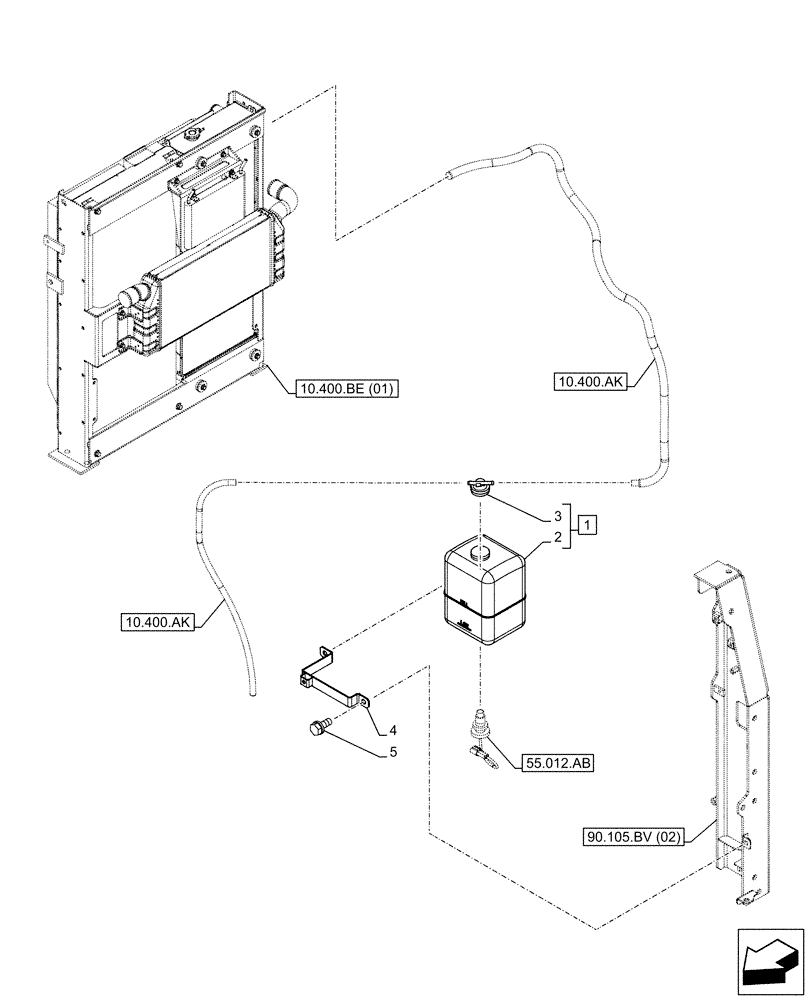 10.400.BE (01)

10.400.AK

3

2

1

10.400.AK

4

5

55.012.AB

90.105.BV (02)