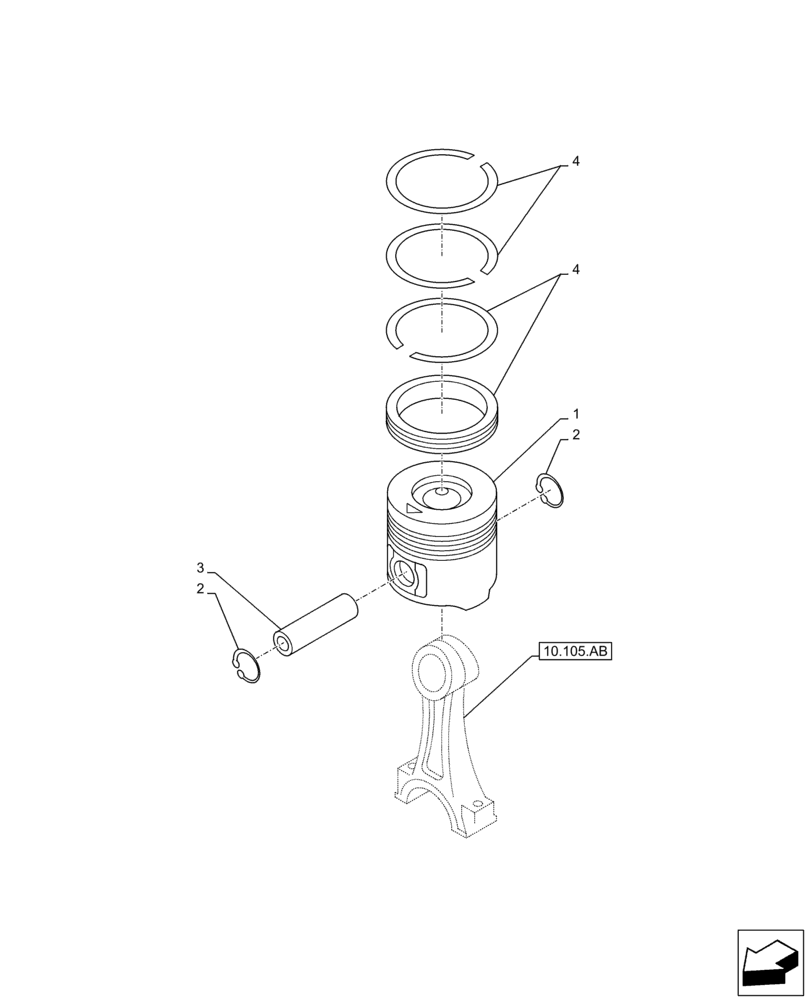 4
4
1
2
3
2
10.105.AB