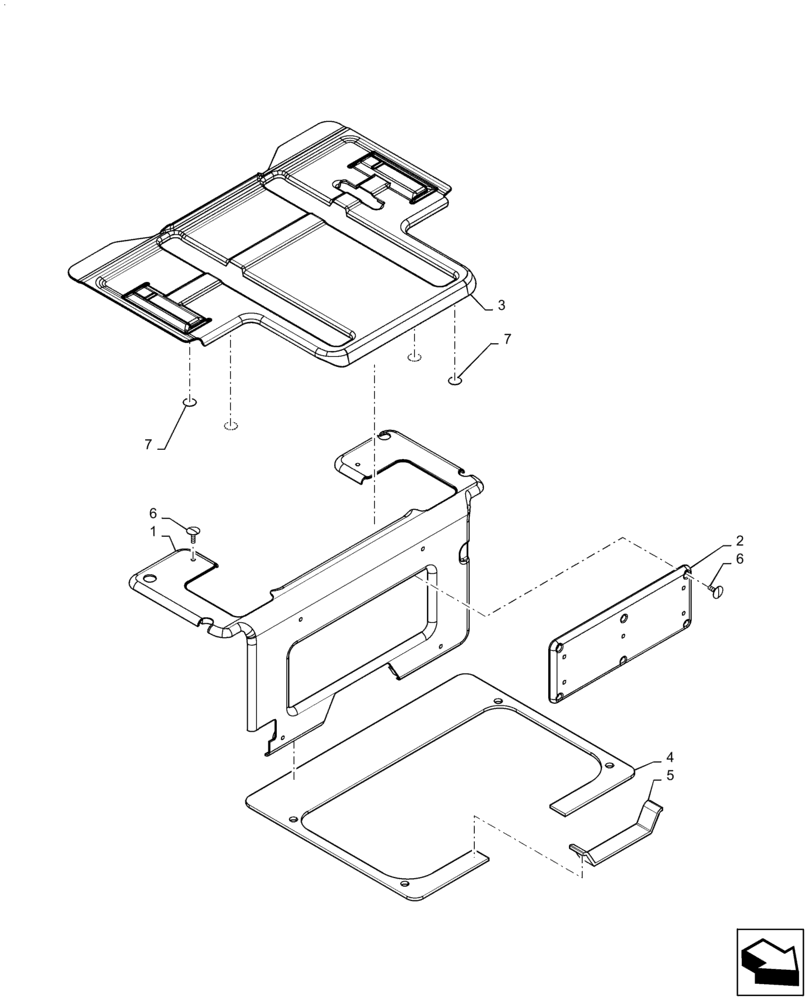 3
7
7
6
1
2
6
4
5