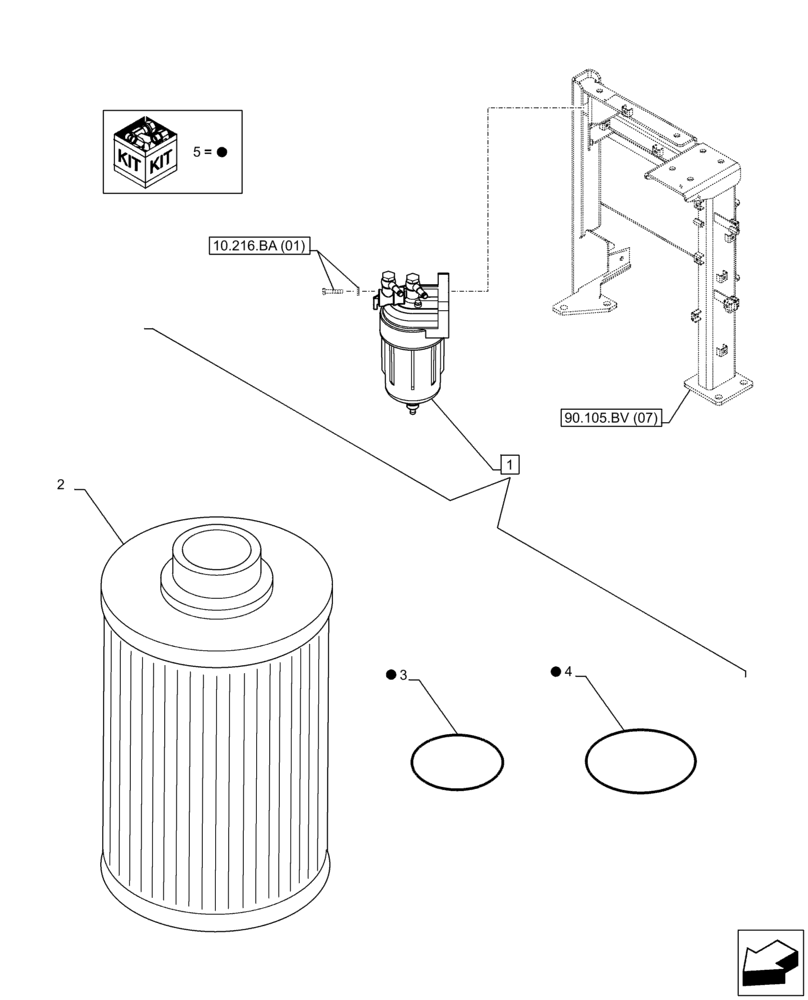 KIT KIT
5 = ●

10.216.BA (01)

90.105.BV (07)

1

2

● 3

● 4