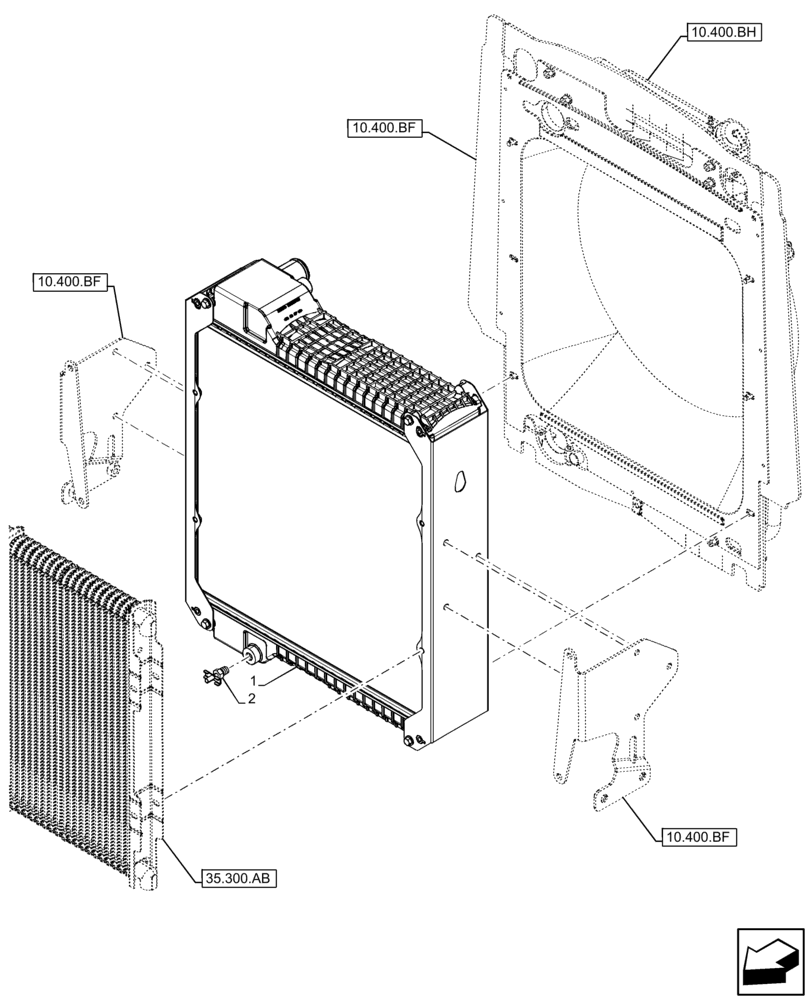 10.400.BH

10.400.BF

10.400.BF

1

2

10.400.BF

35.300.AB