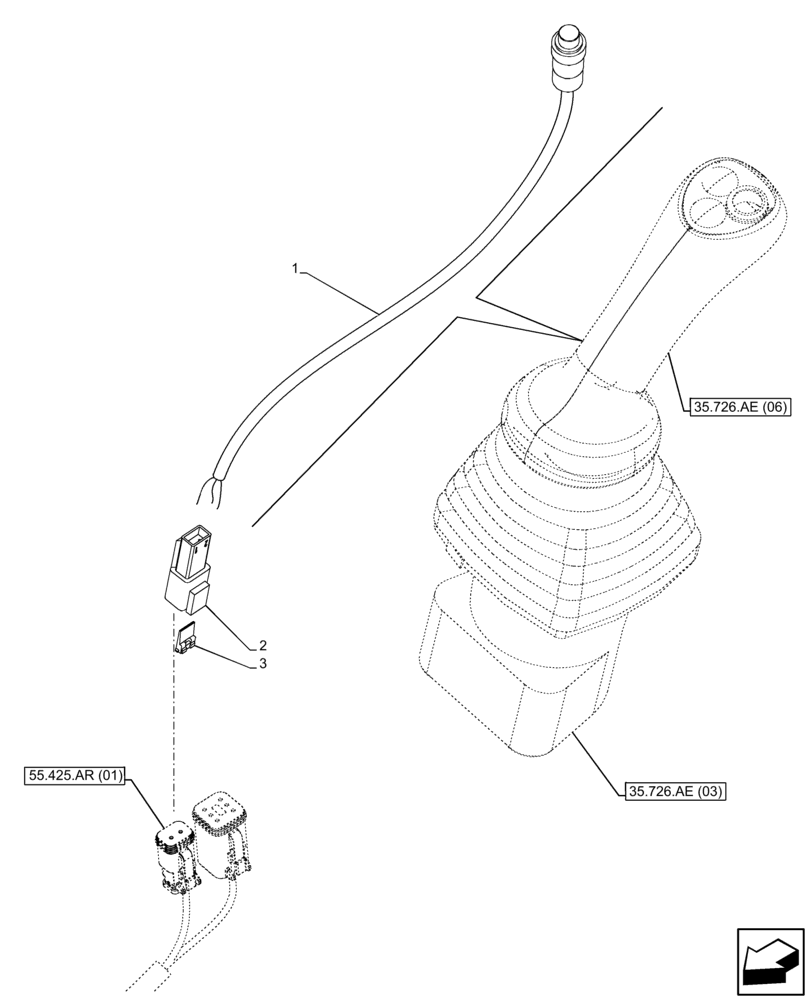 1

35.726.AE (06)

2

3

55.425.AR (01)

35.726.AE (03)