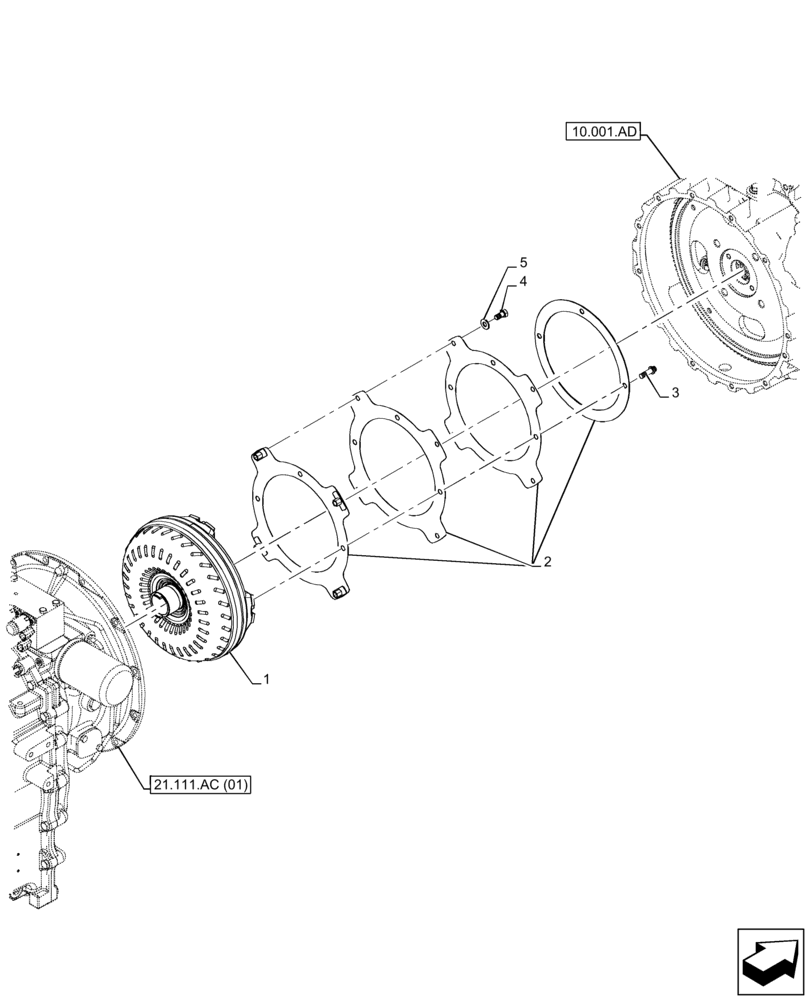 10.001.AD

5

4

3

2

1

21.111.AC (01)