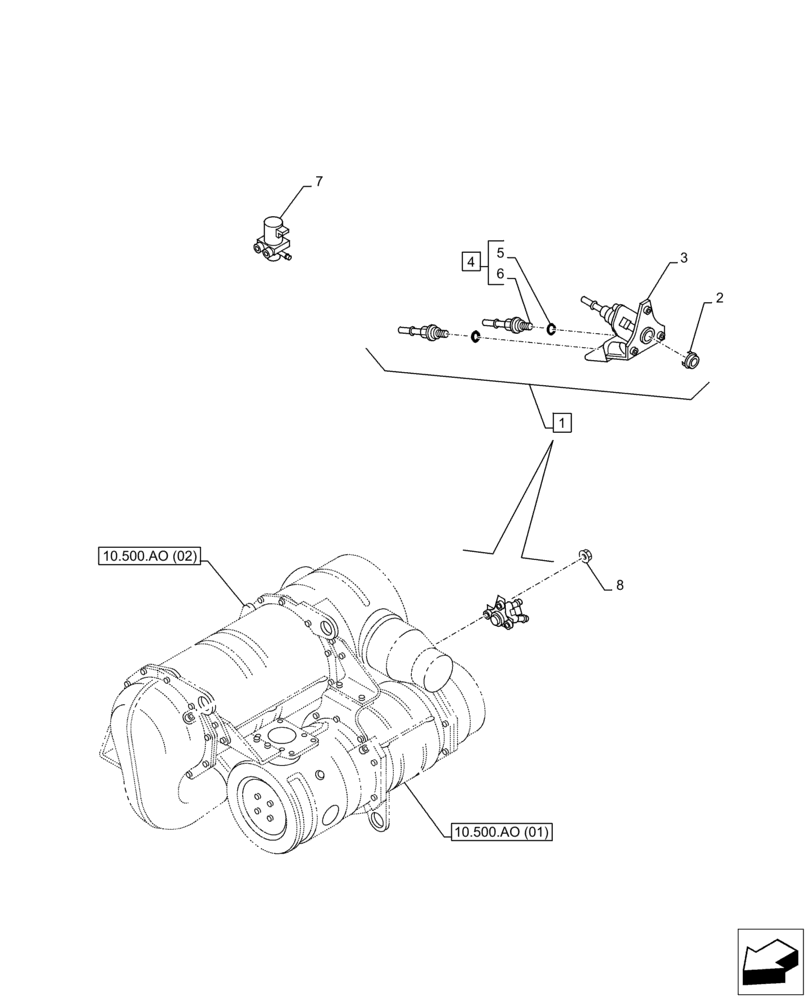 7

4
5
6

3

2

1

10.500.AO (02)

8

10.500.AO (01)