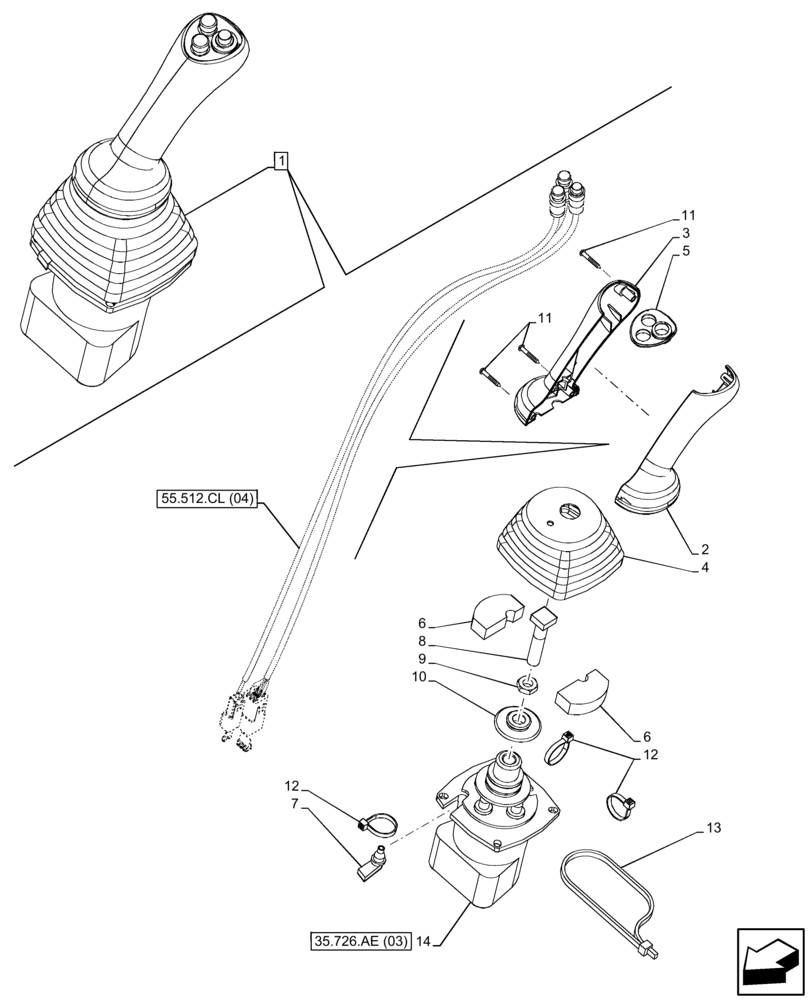 1

11
3
5

11

55.512.CL (04)

2
4

6
8
9
10
6
12

12
7

13

35.726.AE (03) 14