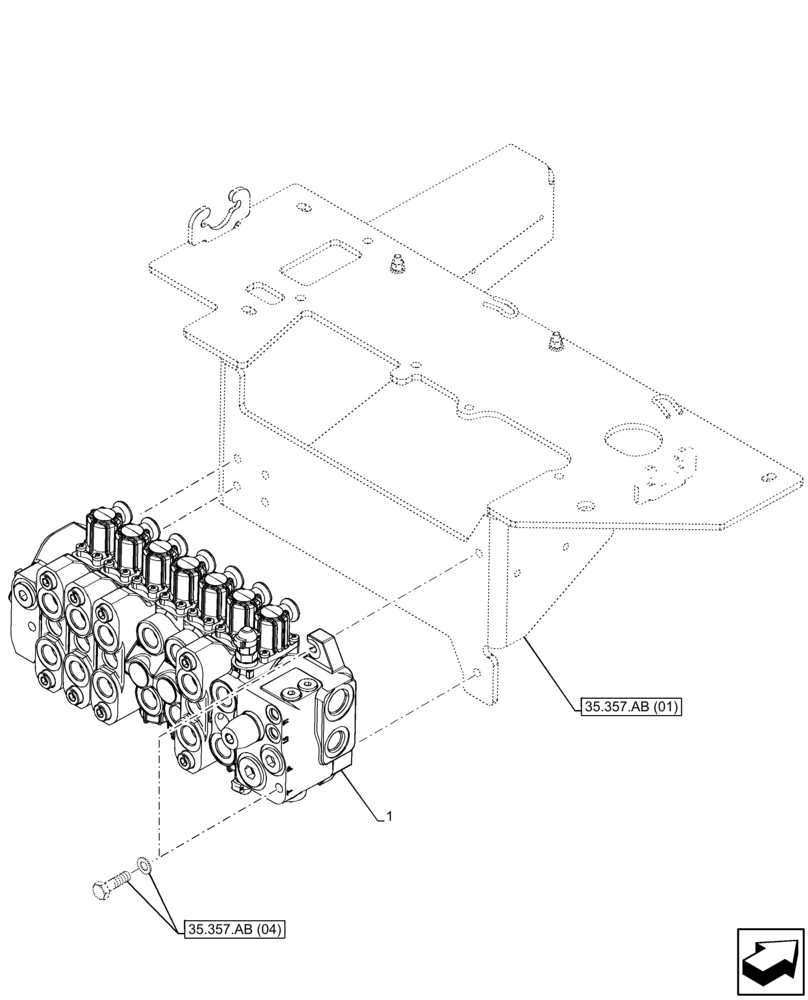 35.357.AB (01)

1

35.357.AB (04)