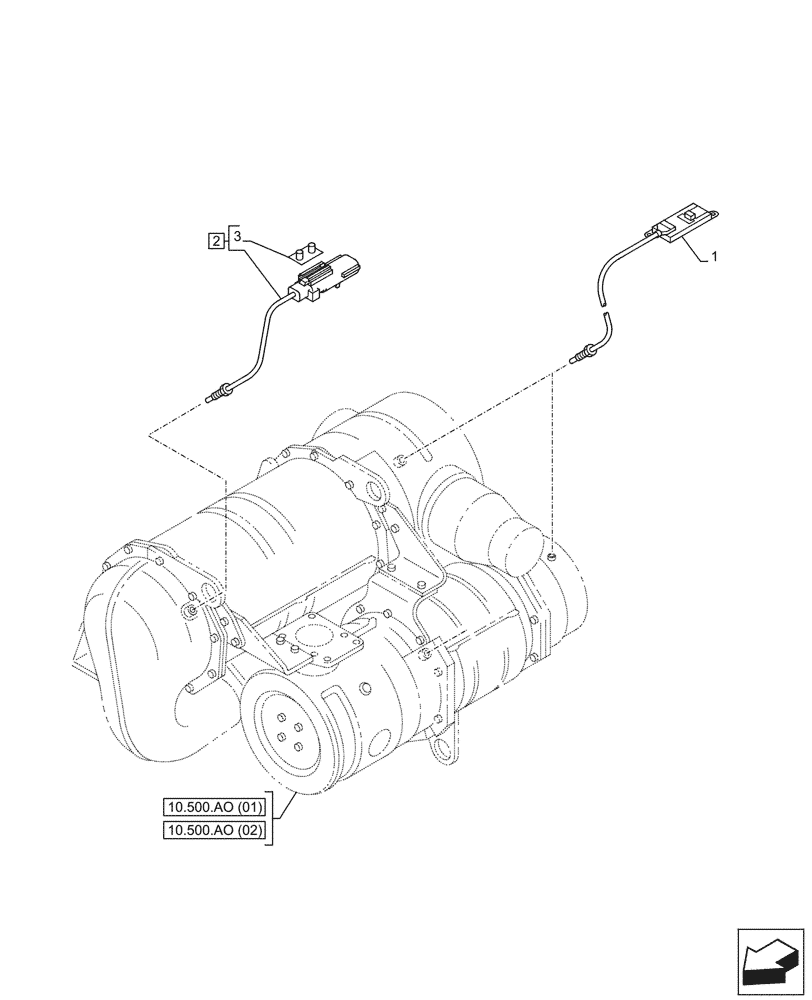 2
3
1
10.500.AO (01)
10.500.AO (02)