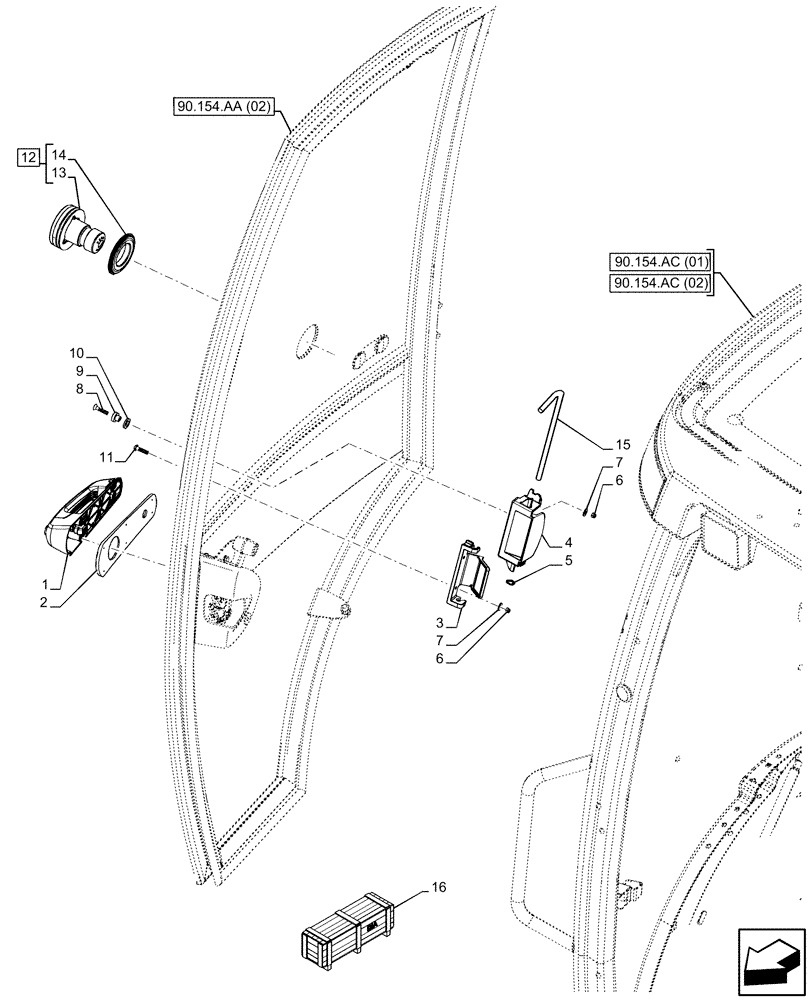 90.154.AA (02)

12
14
13

90.154.AC (01)
90.154.AC (02)

10
9
8

11

15
7
6

4
5

1
2

3
7
6

16