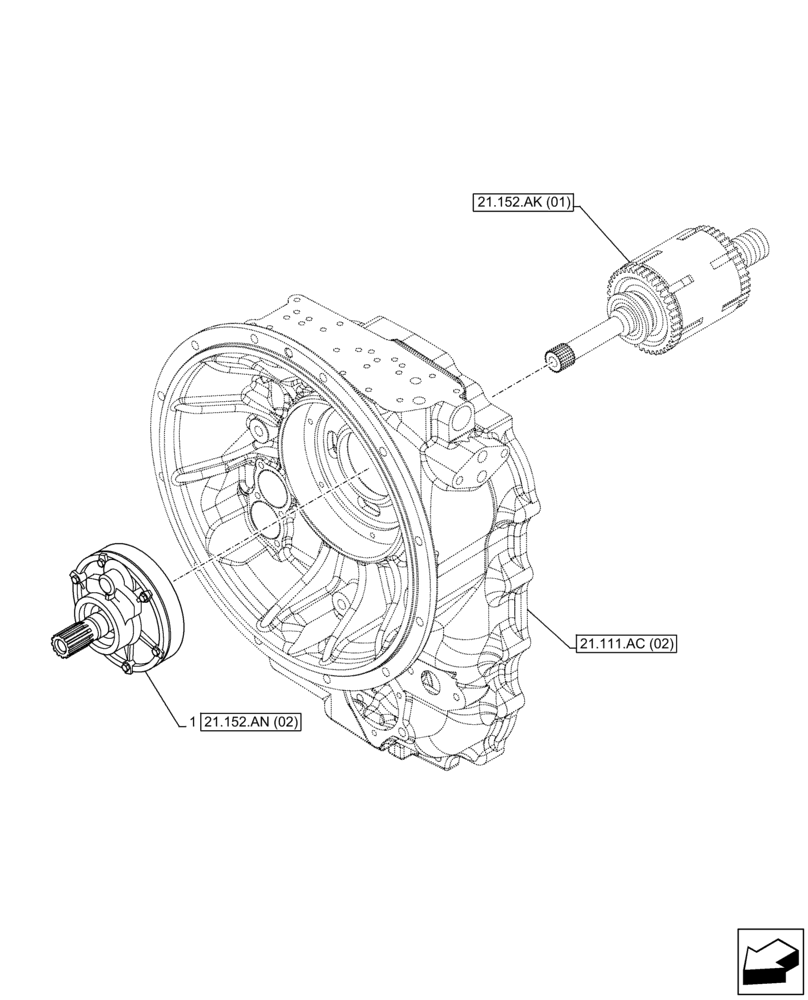 21.152.AK (01)

21.111.AC (02)

1 21.152.AN (02)