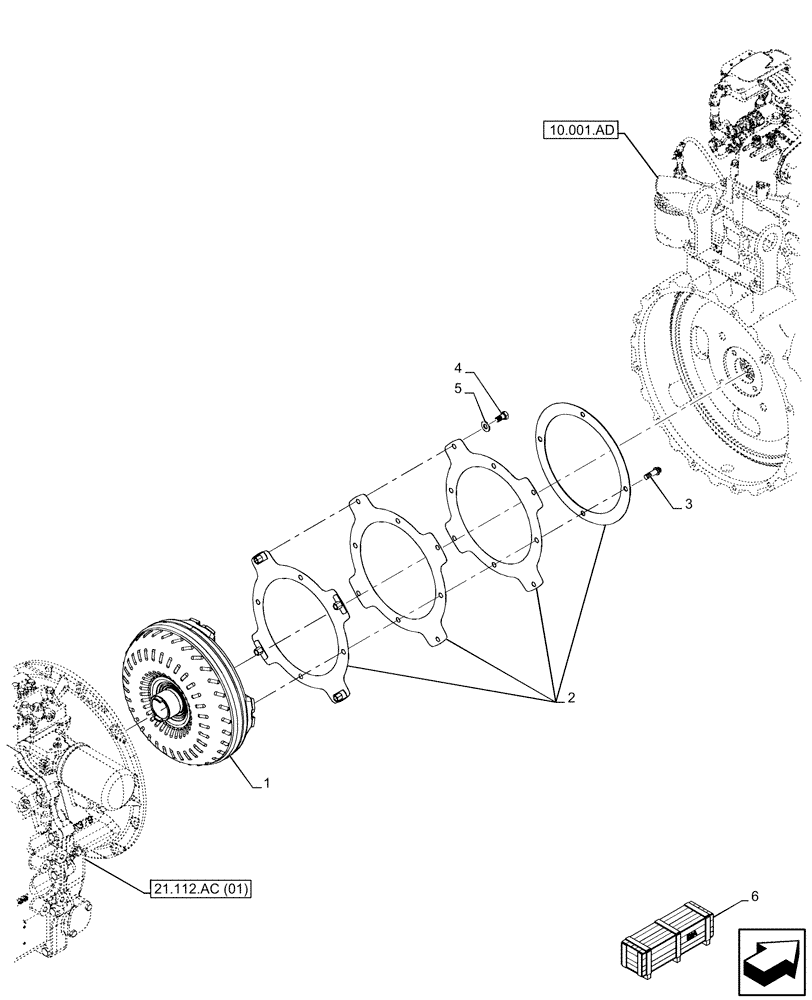 10.001.AD

4

5

3

2

1

21.112.AC (01)

6