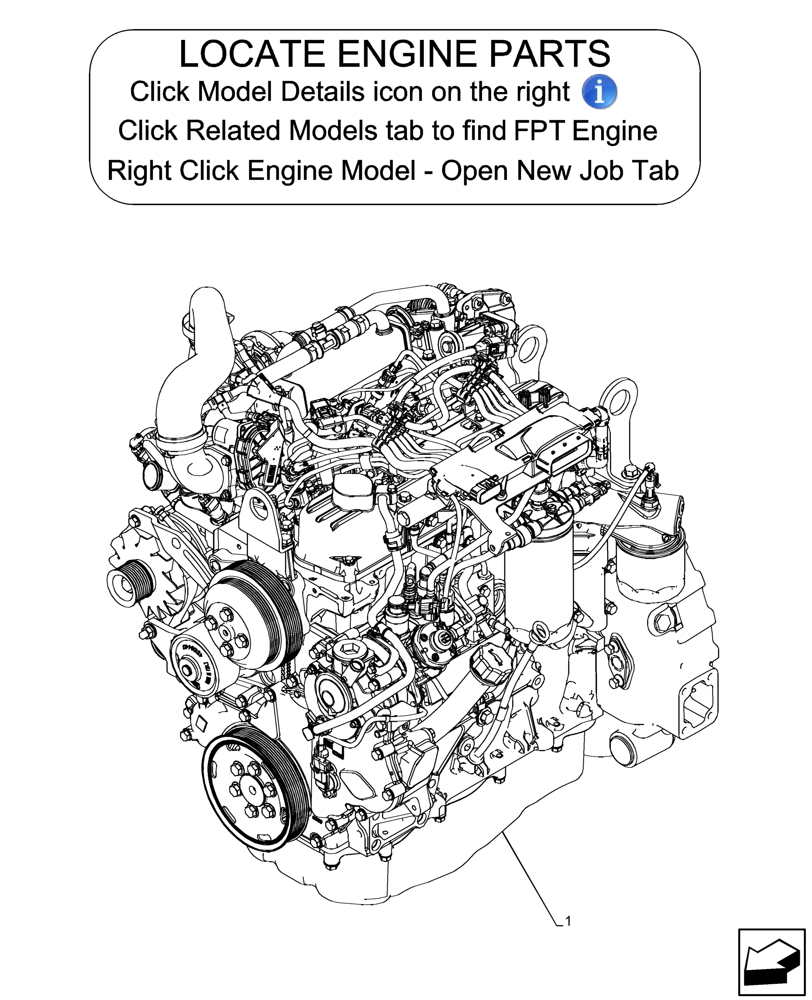 LOCATE ENGINE PARTS
Click Model Details icon on the right
Click Related Models tab to find FPT Engine
Right Click Engine Model - Open New Job Tab

1