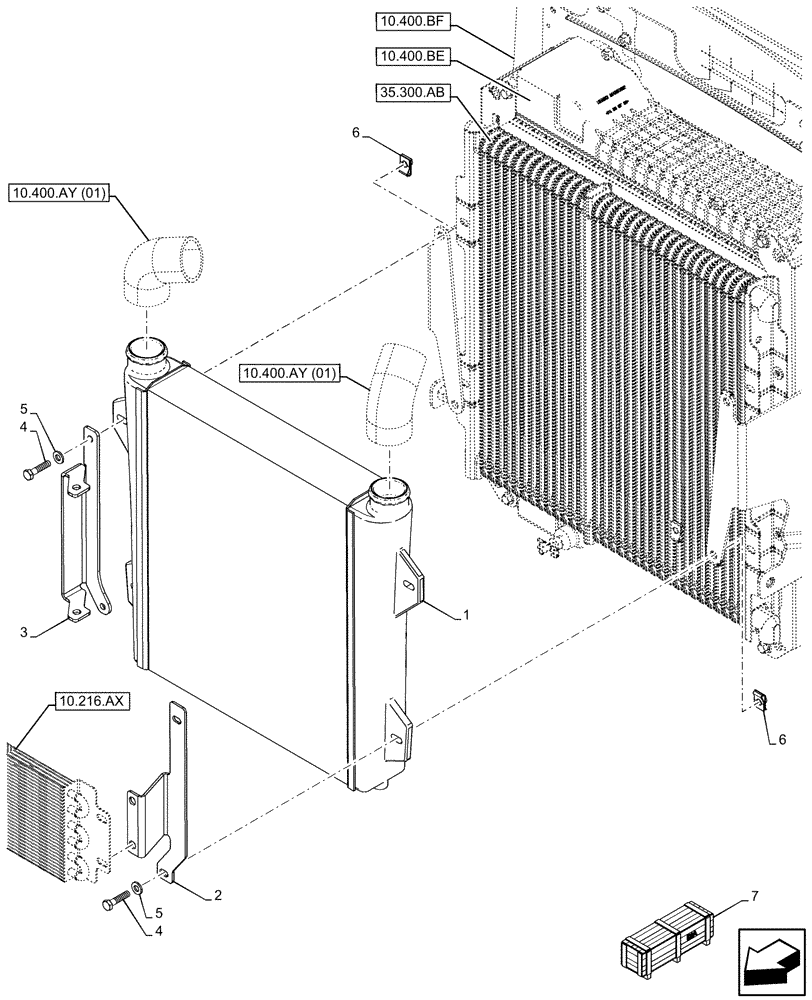 10.400.BF
10.400.BE
35.300.AB
6
10.400.AY (01)
10.400.AY (01)
5
4
3
1
10.216.AX
6
2
5
4
7