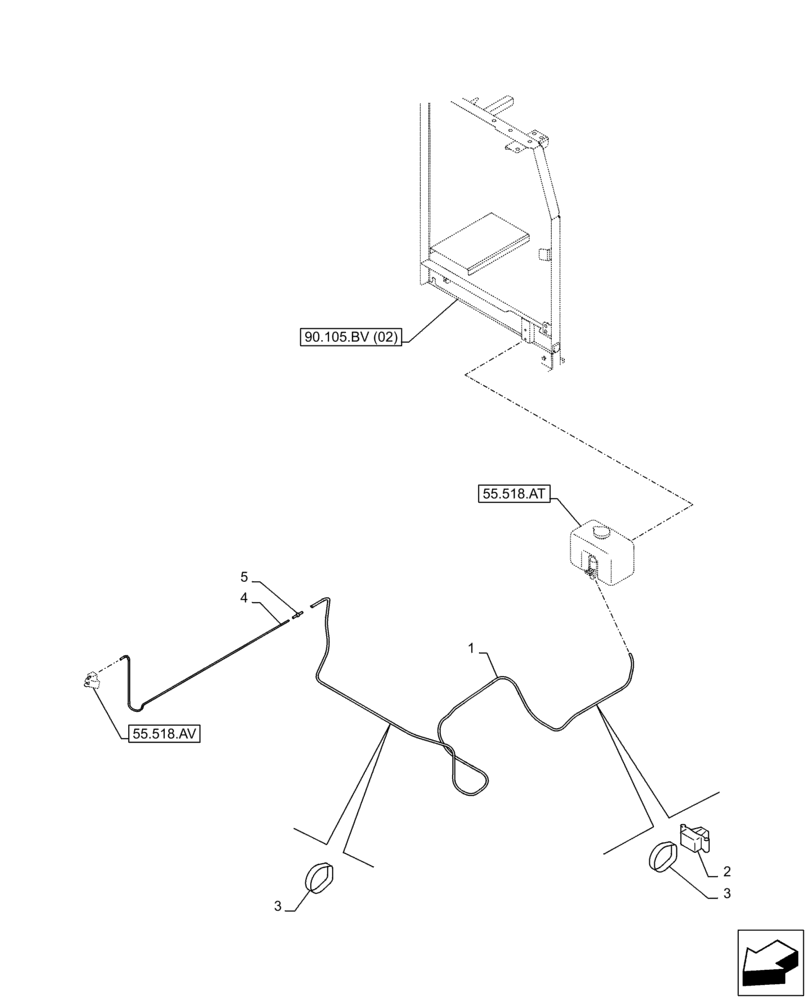 90.105.BV (02)

55.518.AT

5
4

1

55.518.AV

2
3
3