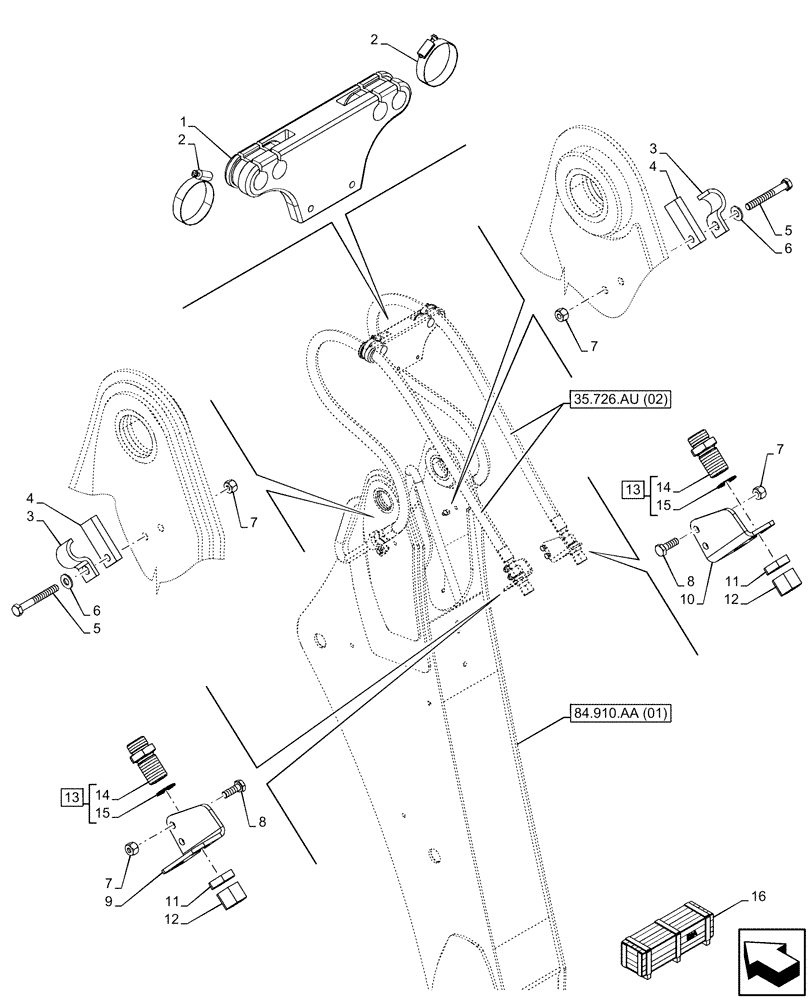 2
1
2
3
4
5
6
7
35.726.AU (02)
7
13
14
15
8
10
11
12
4
3
7
6
5
84.910.AA (01)
13
14
15
8
7
9
11
12
16