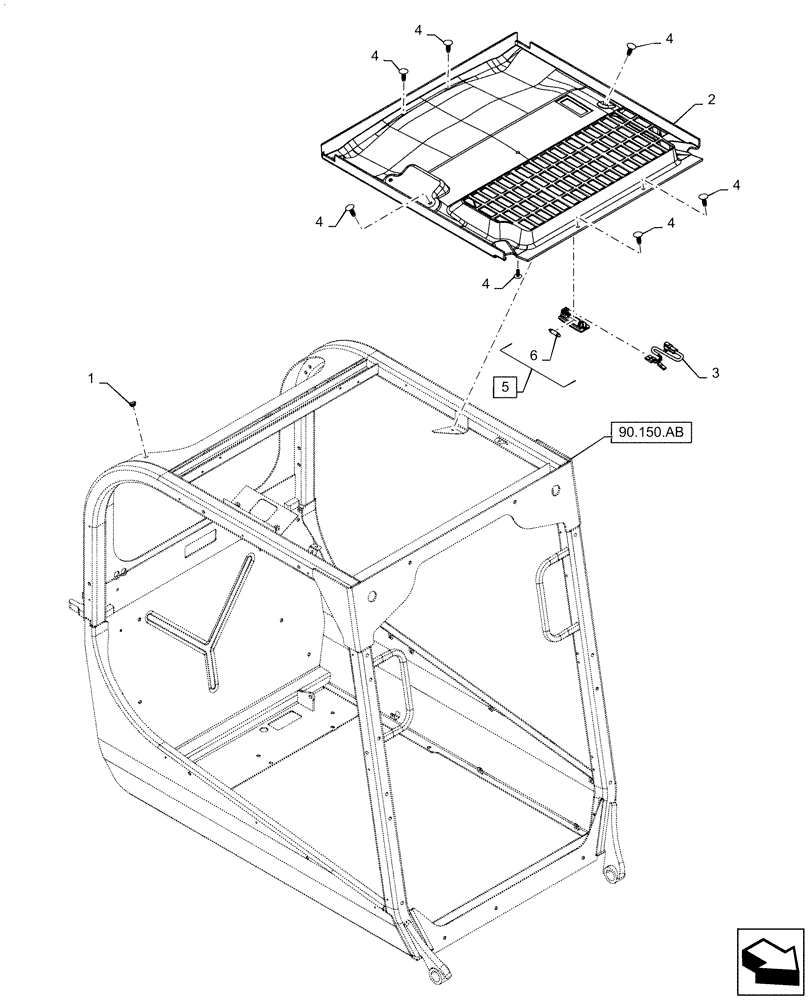 4
4
4
2
4
4
4
4
6
3
5
1
90.150.AB