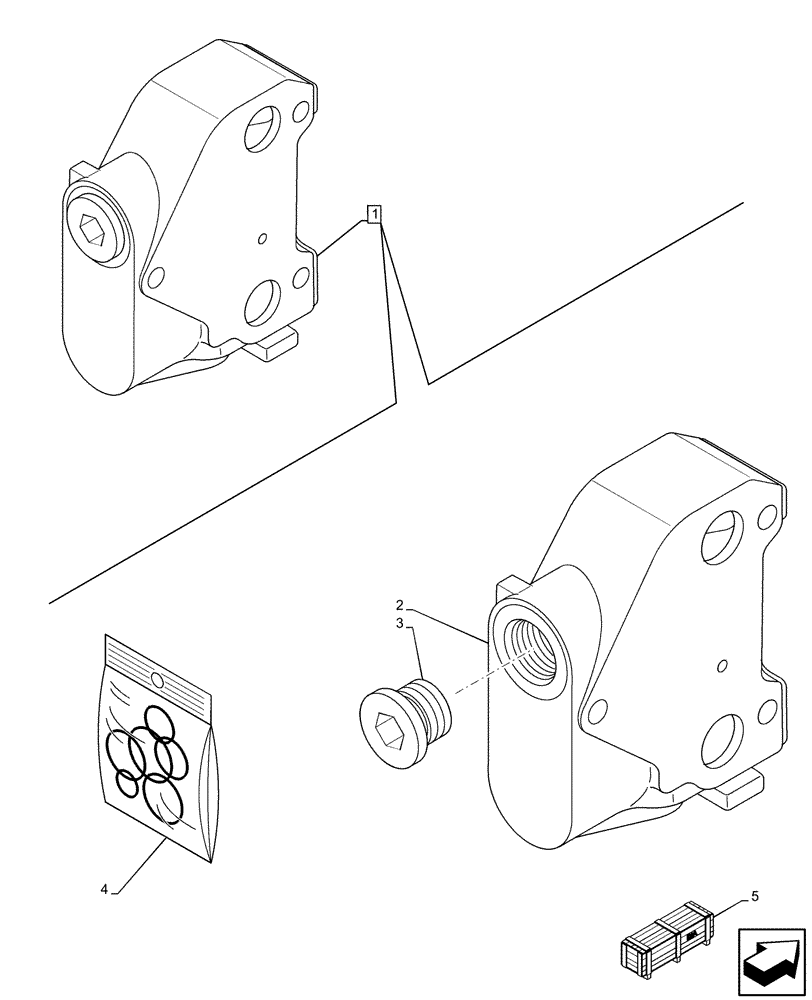 1
2
3
4
5