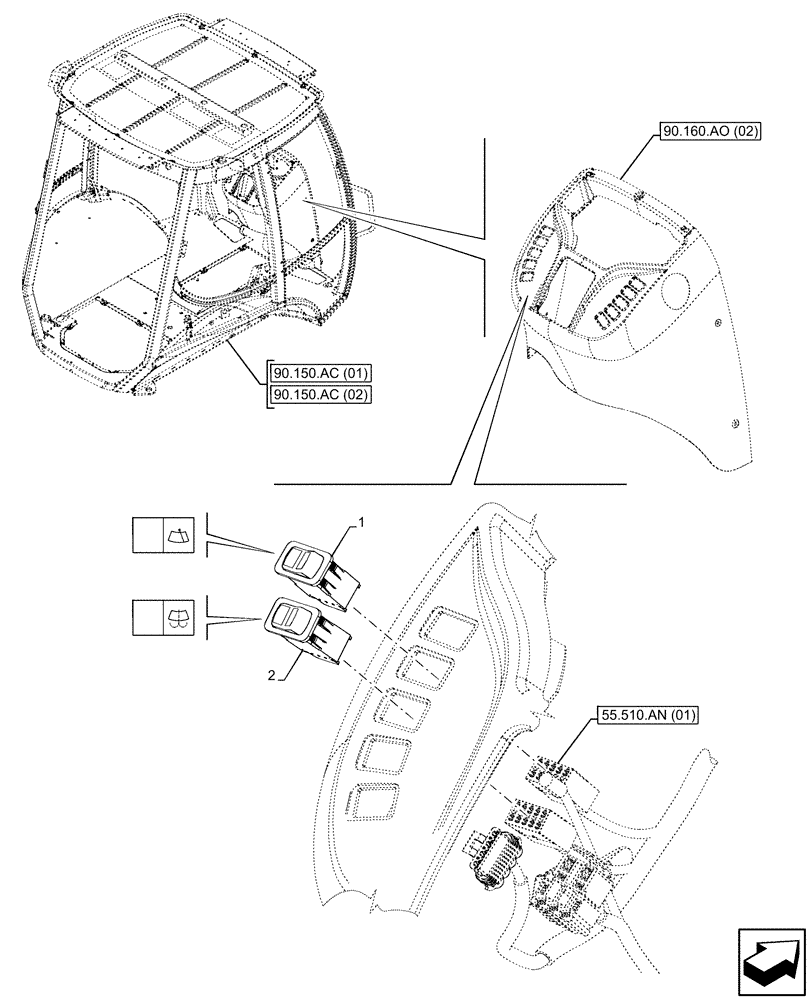 90.160.AO (02)

90.150.AC (01)
90.150.AC (02)

1

2

55.510.AN (01)