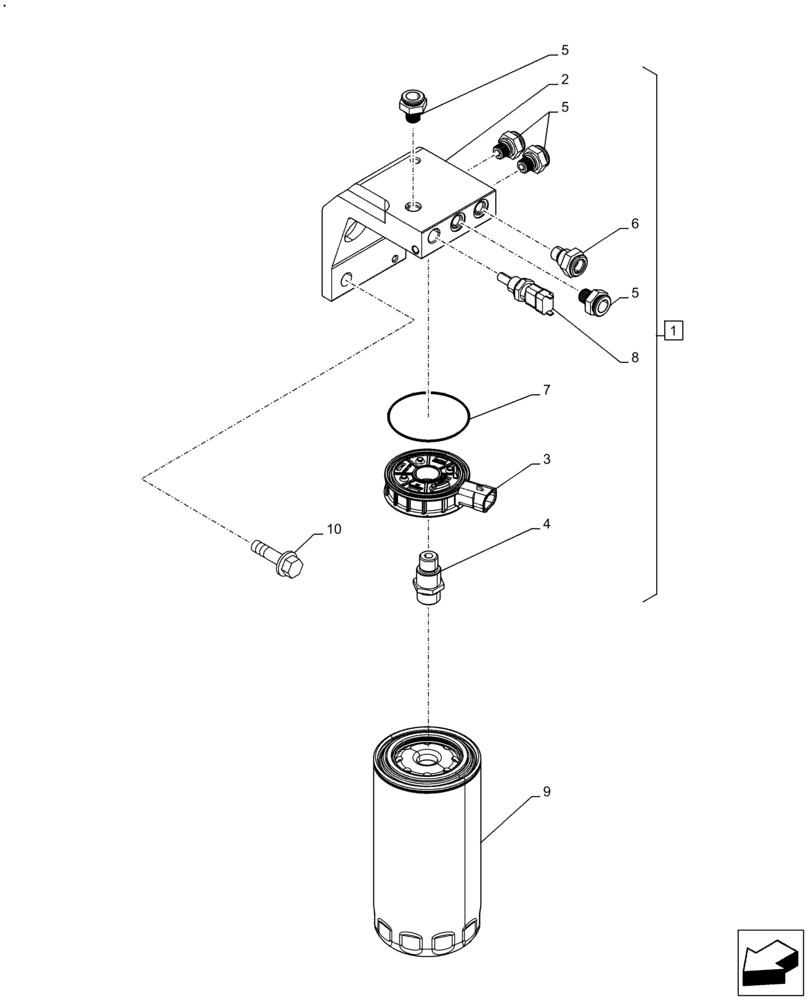 5
2
5
6
5
1
8
7
3
10
4
9