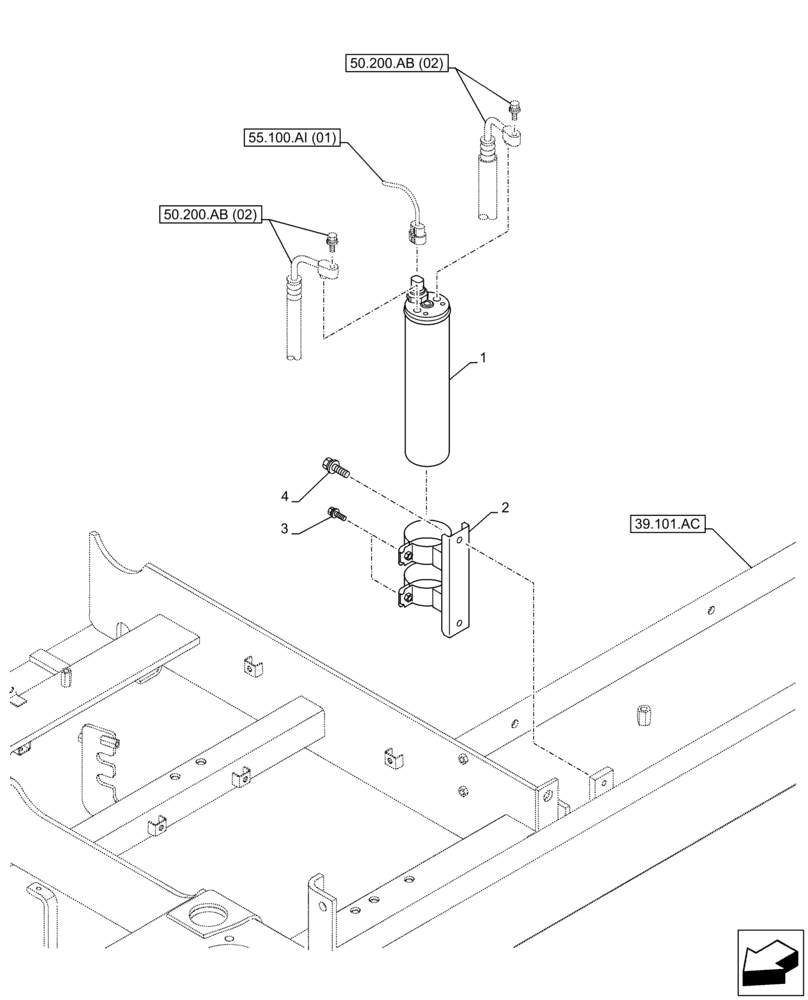 50.200.AB (02)

55.100.AI (01)

50.200.AB (02)

1

4

3

2

39.101.AC