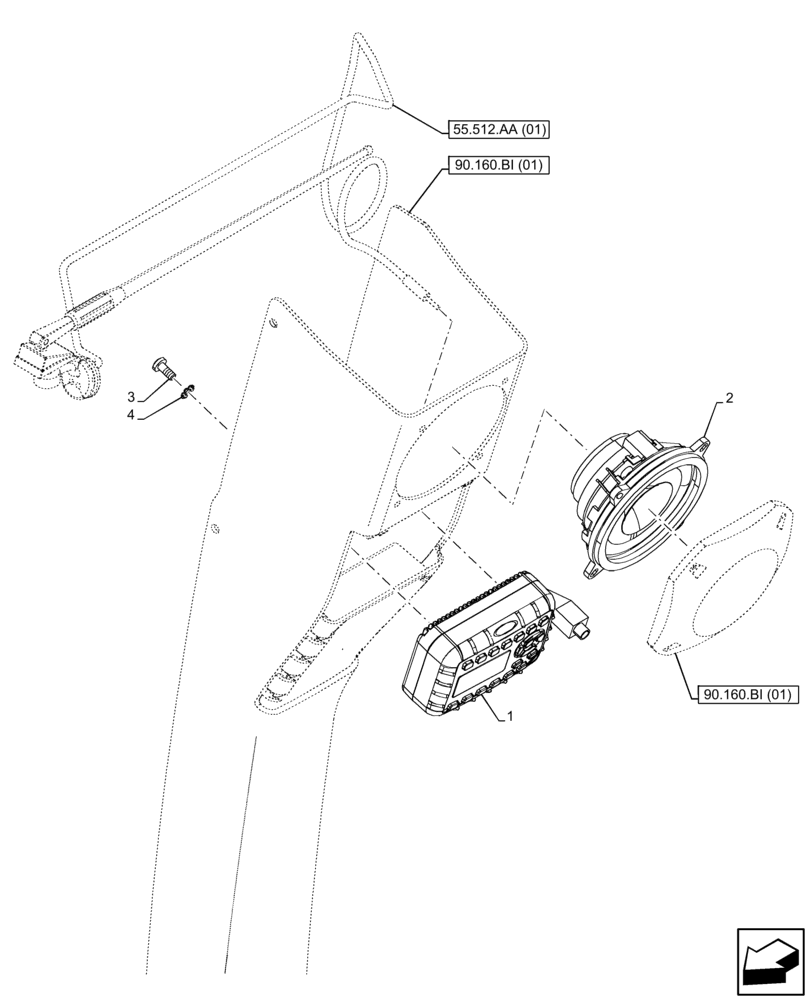 55.512.AA (01)

90.160.BI (01)

3

4

2

1

90.160.BI (01)