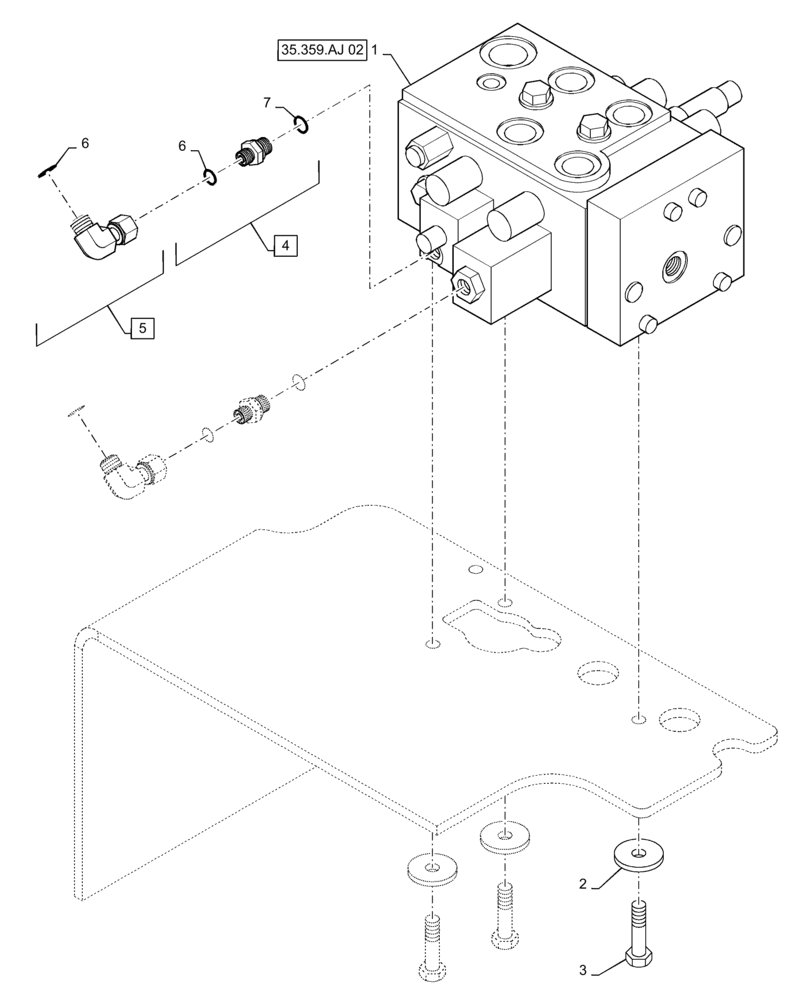 35.359.AJ 02 1

7

6

6

4

5

2

3