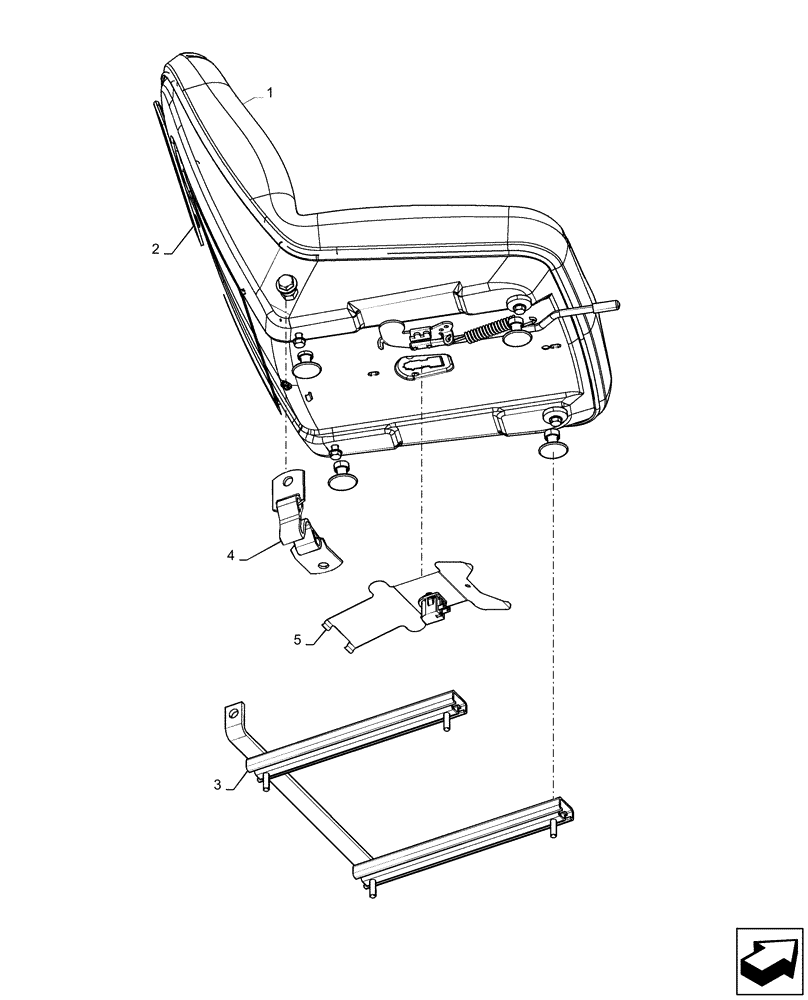 1
2
4
5
3