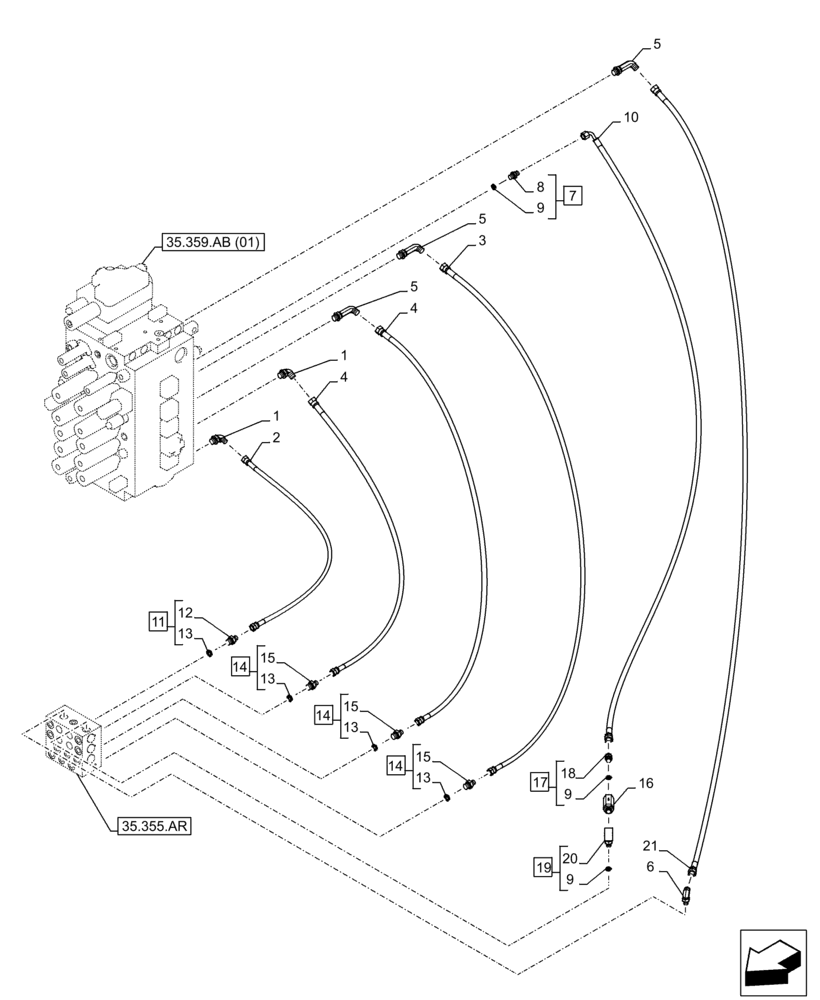 5
10
8
9
7
35.359.AB (01)
5
3
5
4
1
4
1
2
11
12
13
14
15
13
14
15
13
14
15
13
17
18
9
16
19
20
9
21
6
35.355.AR