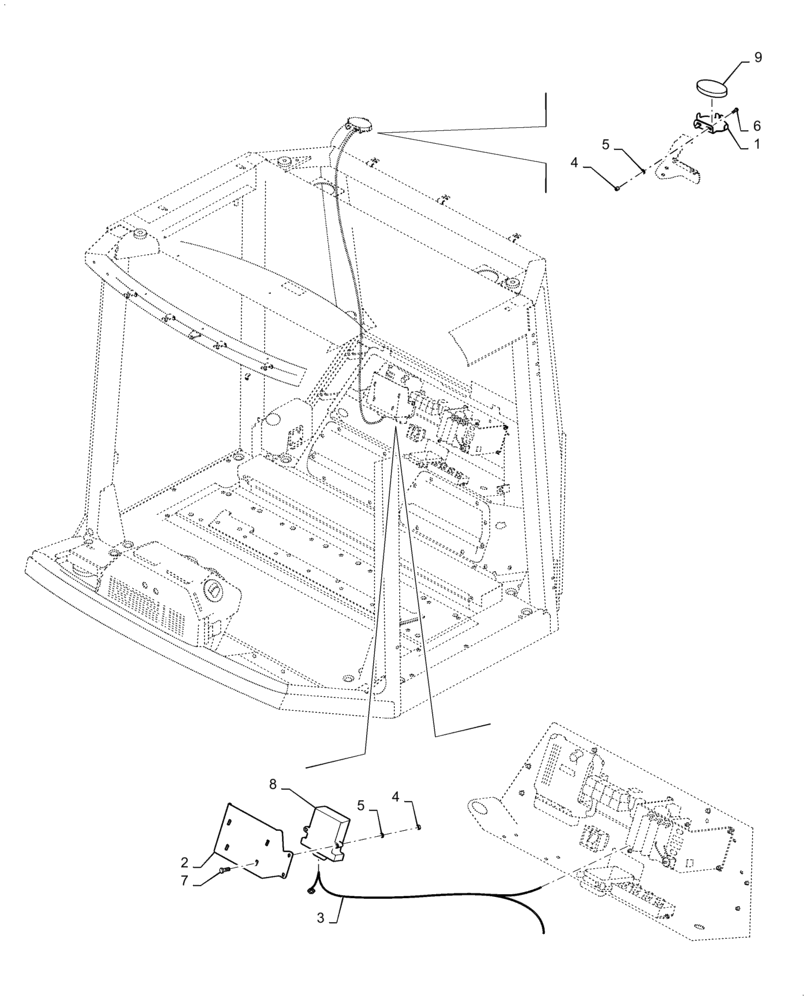 9
6
1
5
4
8
5
4
2
7
3