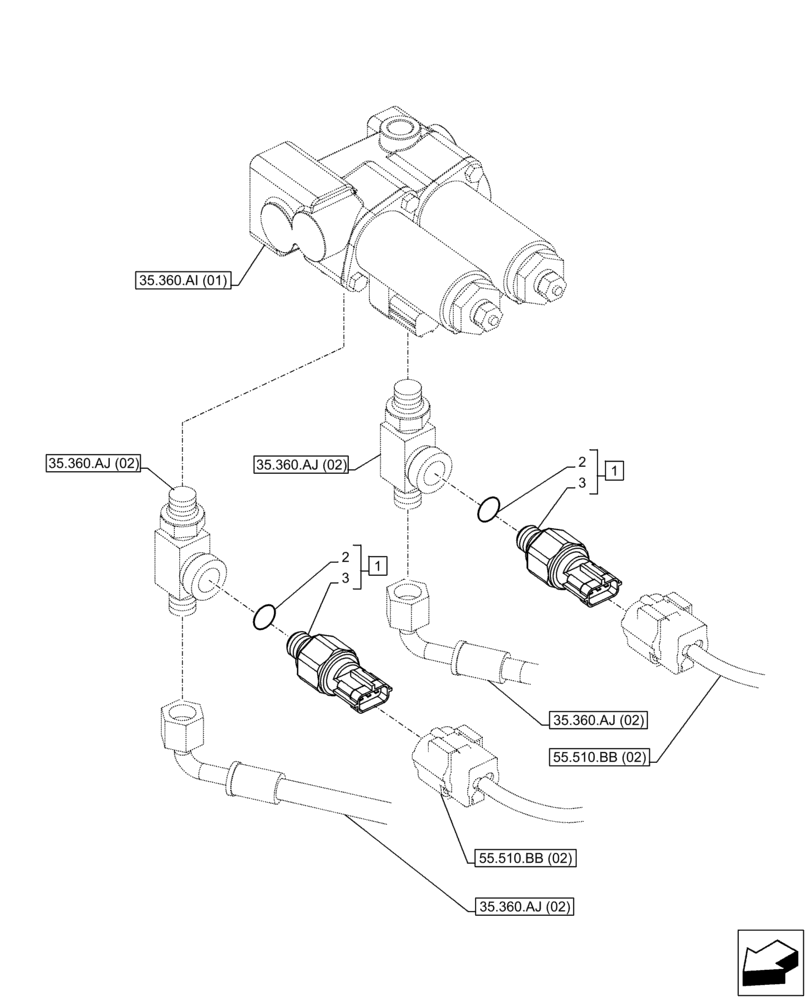 35.360.AI (01)

35.360.AJ (02)

35.360.AJ (02)

2
3
1

2
3
1

35.360.AJ (02)

55.510.BB (02)

55.510.BB (02)

35.360.AJ (02)