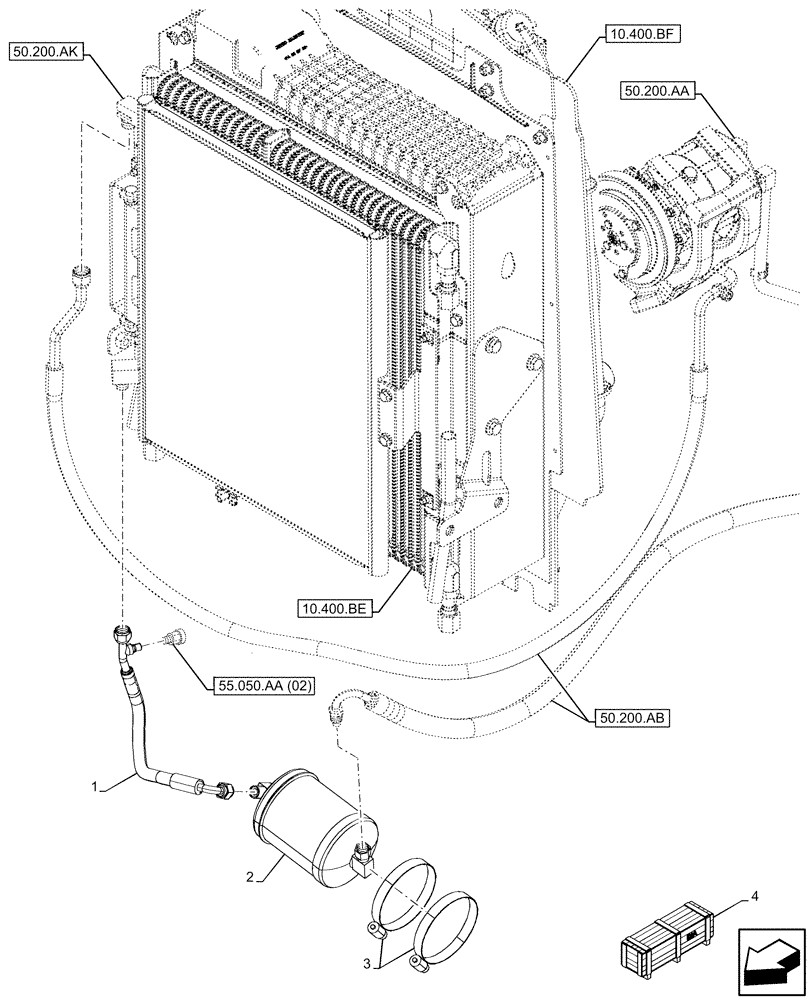 50.200.AK
10.400.BF
50.200.AA
10.400.BE
55.050.AA (02)
50.200.AB
1
2
3
4