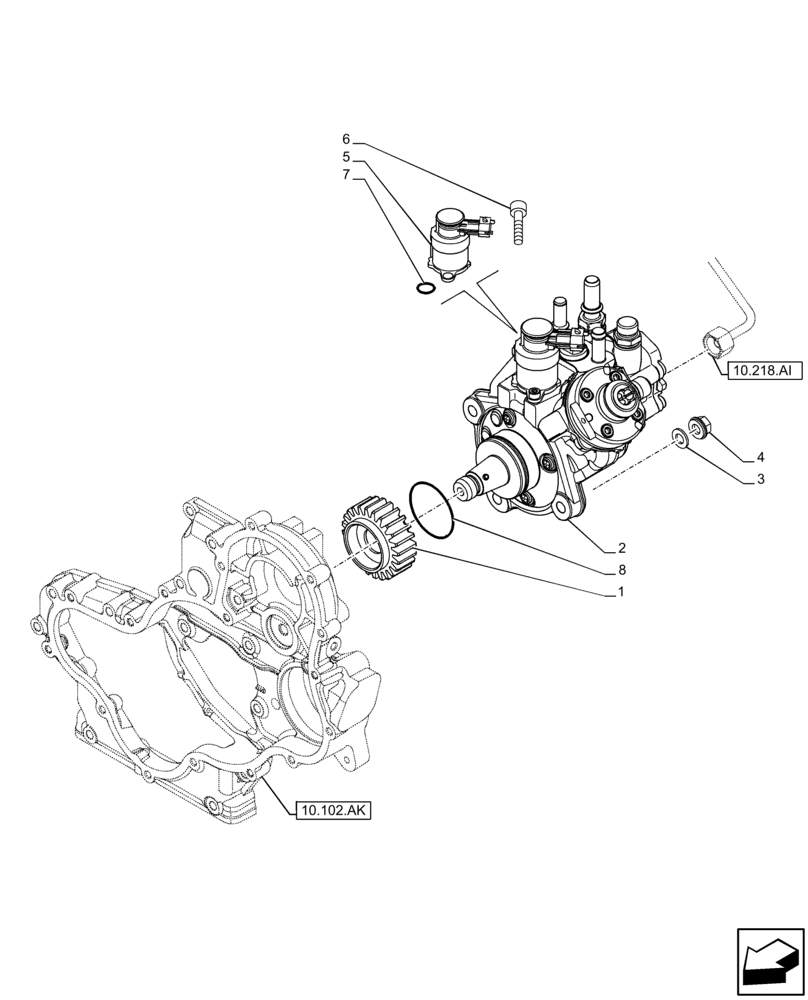 6
5
7
10.218.AI
4
3
2
8
1
10.102.AK