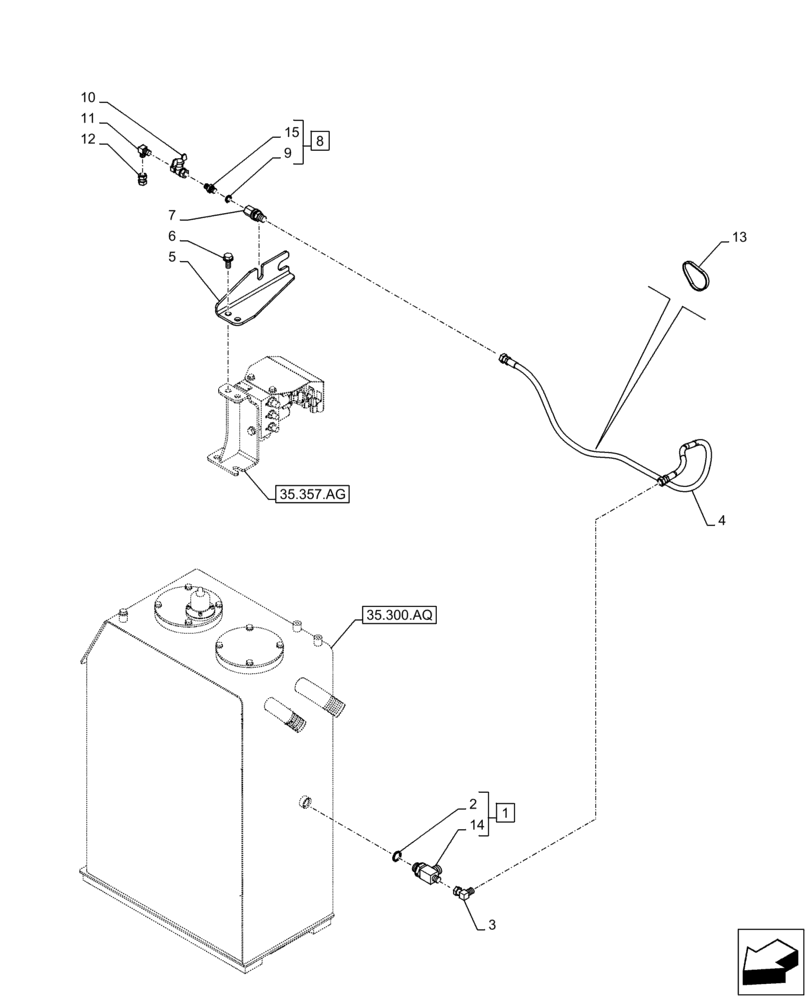 10
11
12
15
9
8
7
6
5
13
35.357.AG
4
35.300.AQ
2
14
1
3