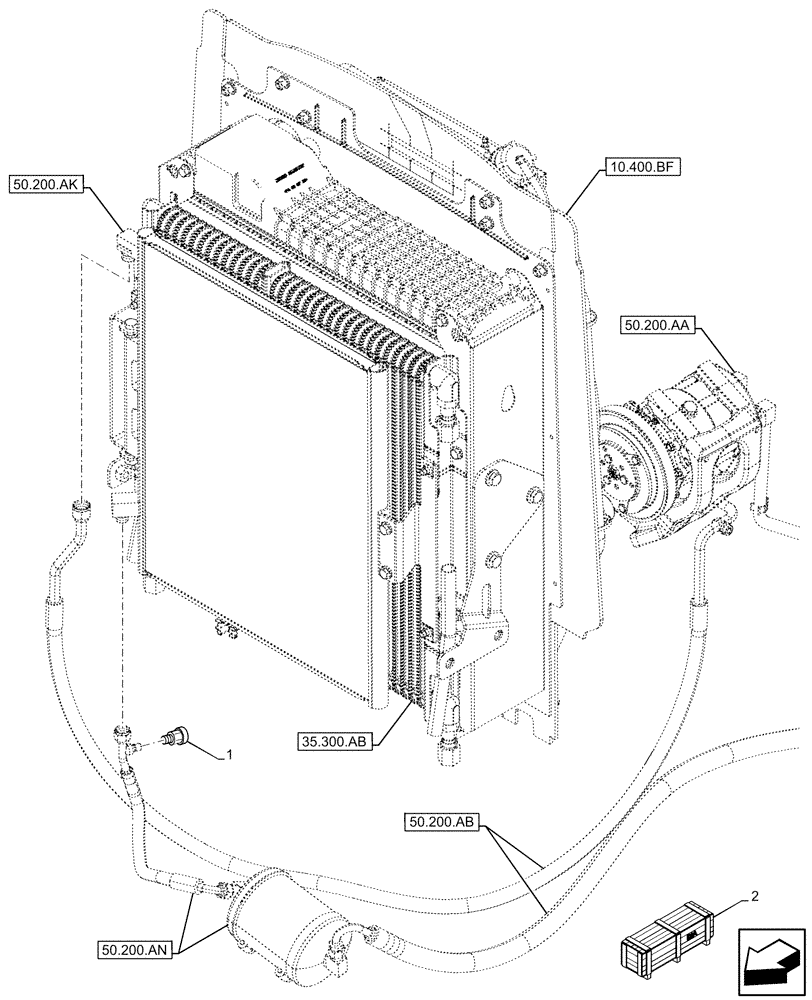 50.200.AK

10.400.BF

50.200.AA

35.300.AB

1

50.200.AB

2

50.200.AN