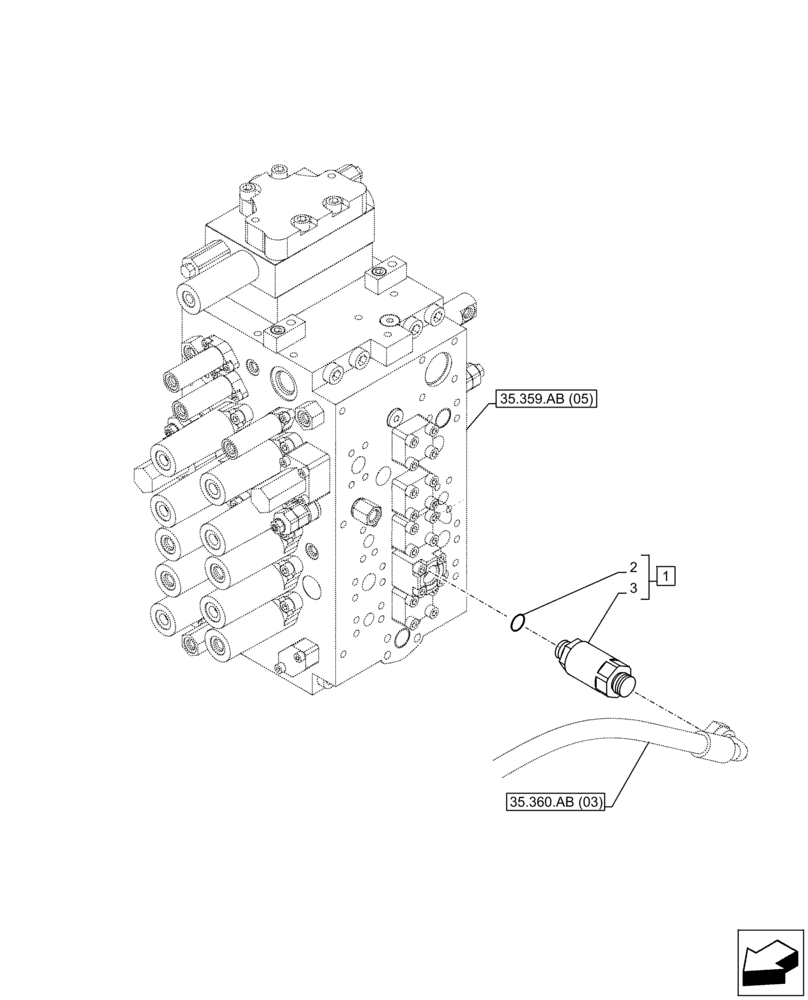 35.359.AB (05)

2
3
1

35.360.AB (03)