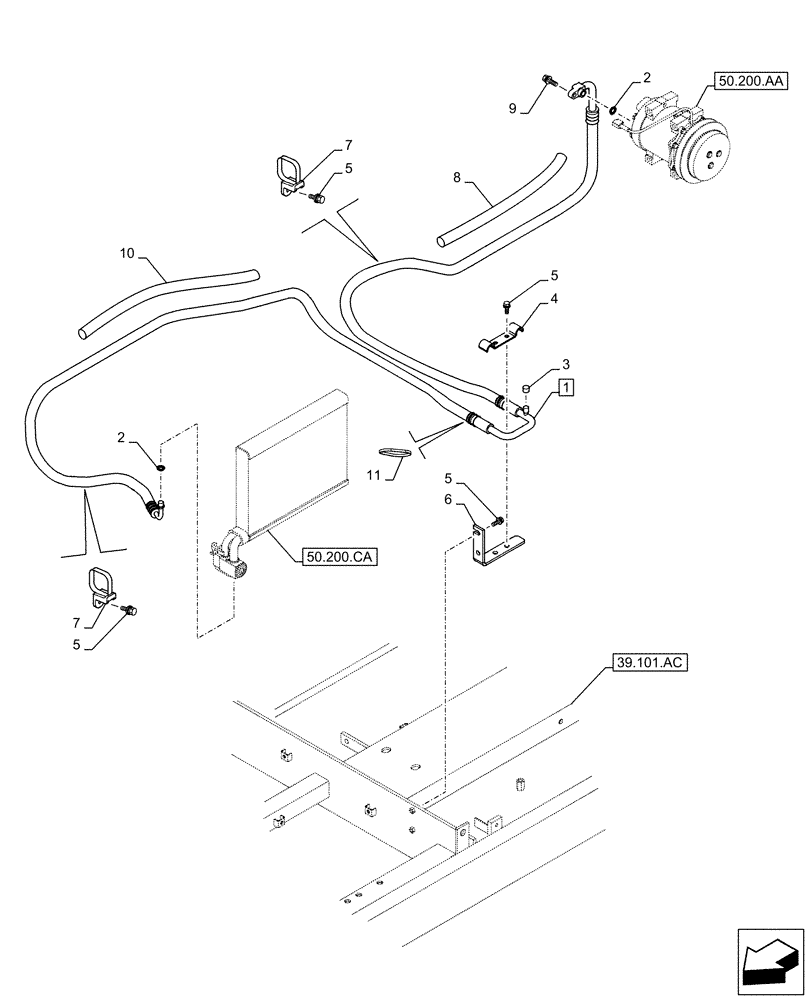 9
2
50.200.AA
7
5
8
10
5
4
3
1
2
11
5
6
50.200.CA
7
5
39.101.AC