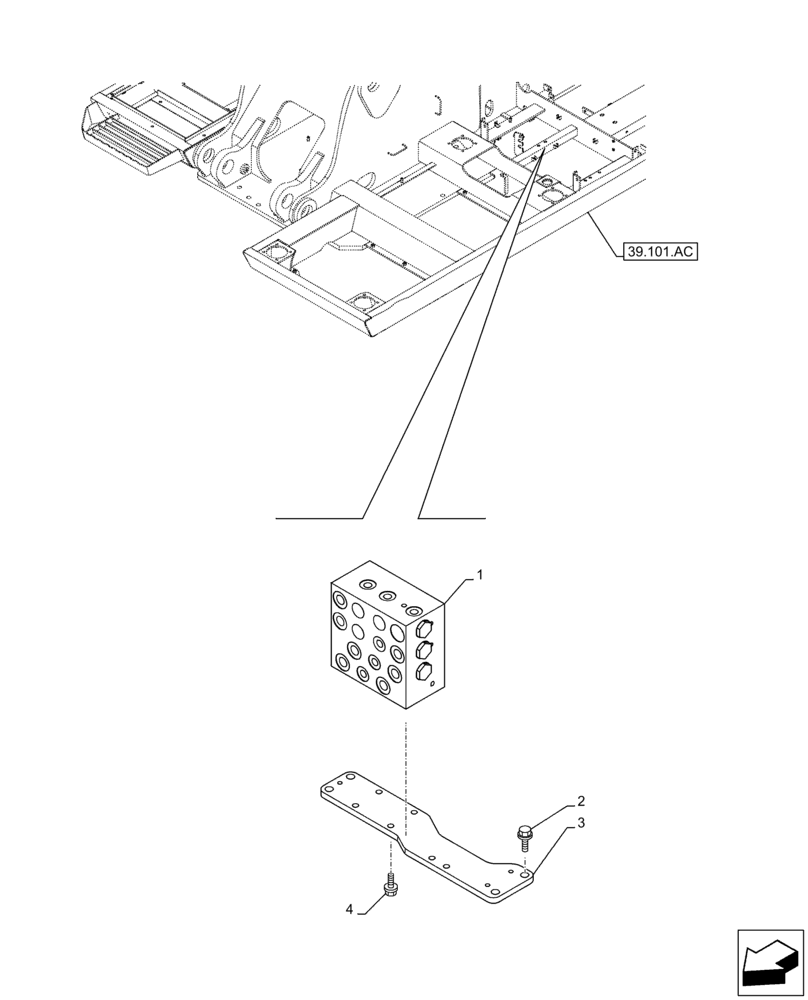 39.101.AC

1

2

3

4